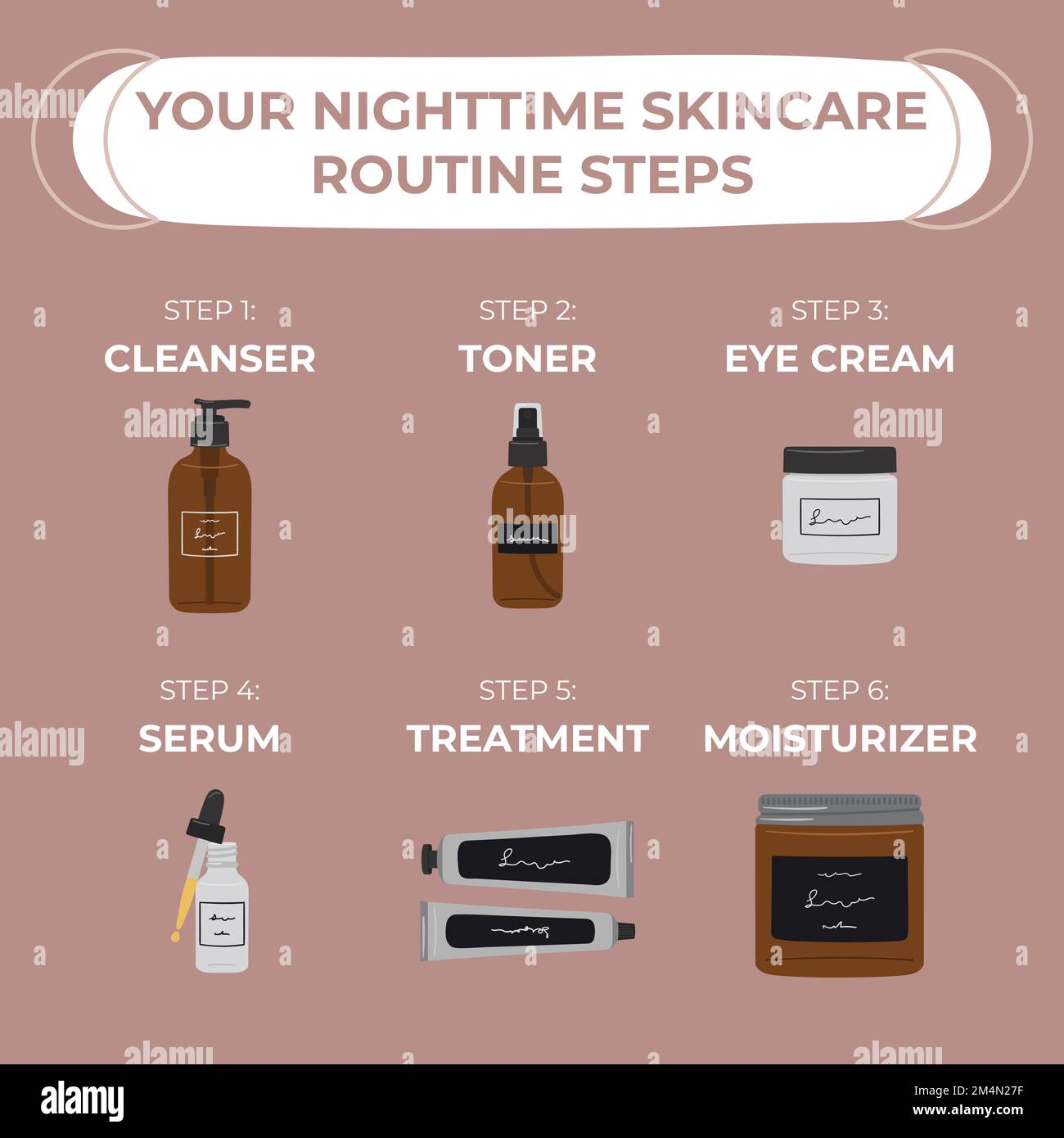 YOUR NIGHTTIME SKINCARE ROUTINE STEPS

STEP 1:
CLEANSER

STEP 2:
TONER

STEP 3:
EYE CREAM

STEP 4:
SERUM

STEP 5:
TREATMENT

STEP 6:
MOISTURIZER

alamy

Image ID: 2M4N27F
www.alamy.com