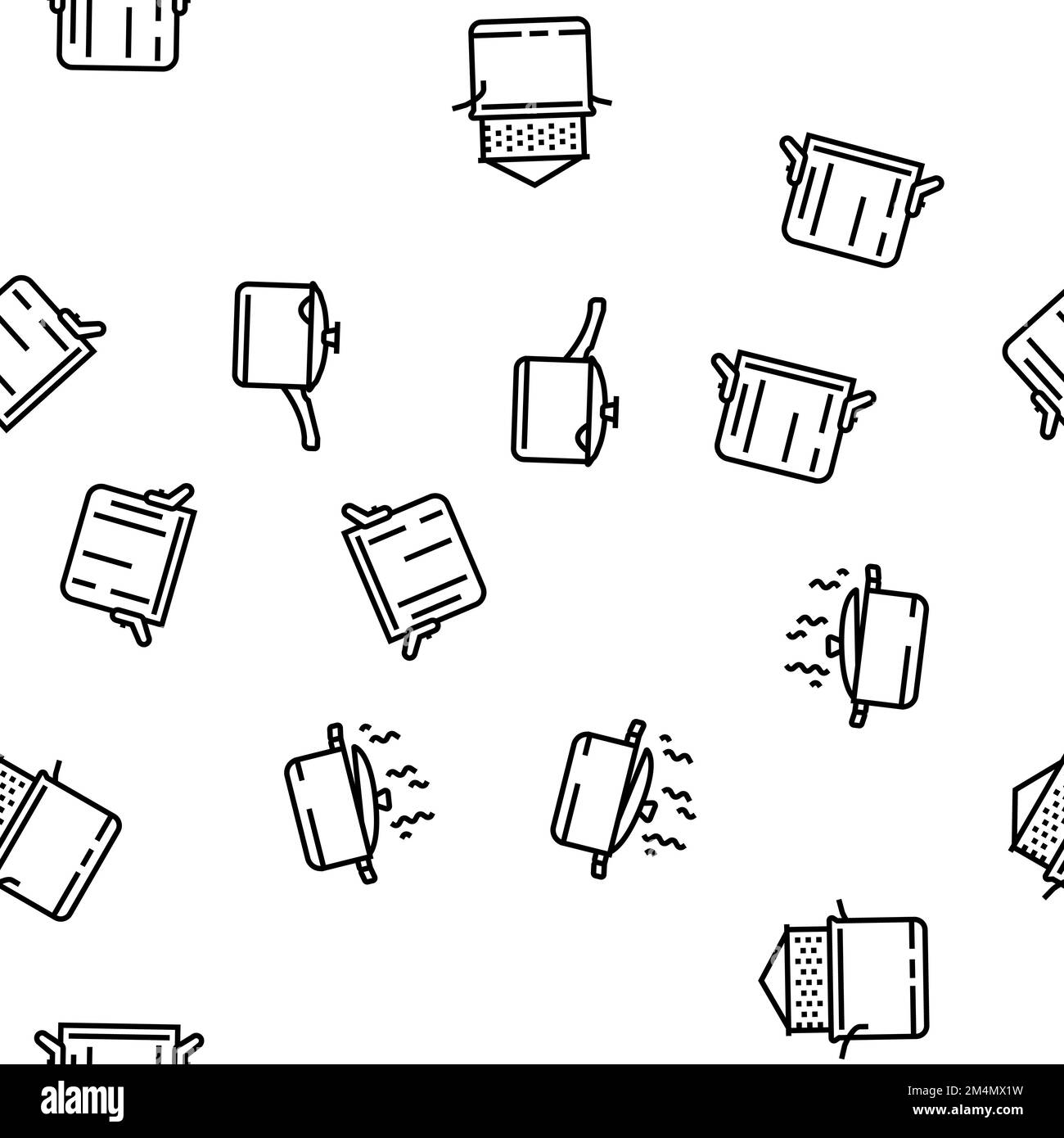 alamy

Image ID: 2M4MX1W
www.alamy.com