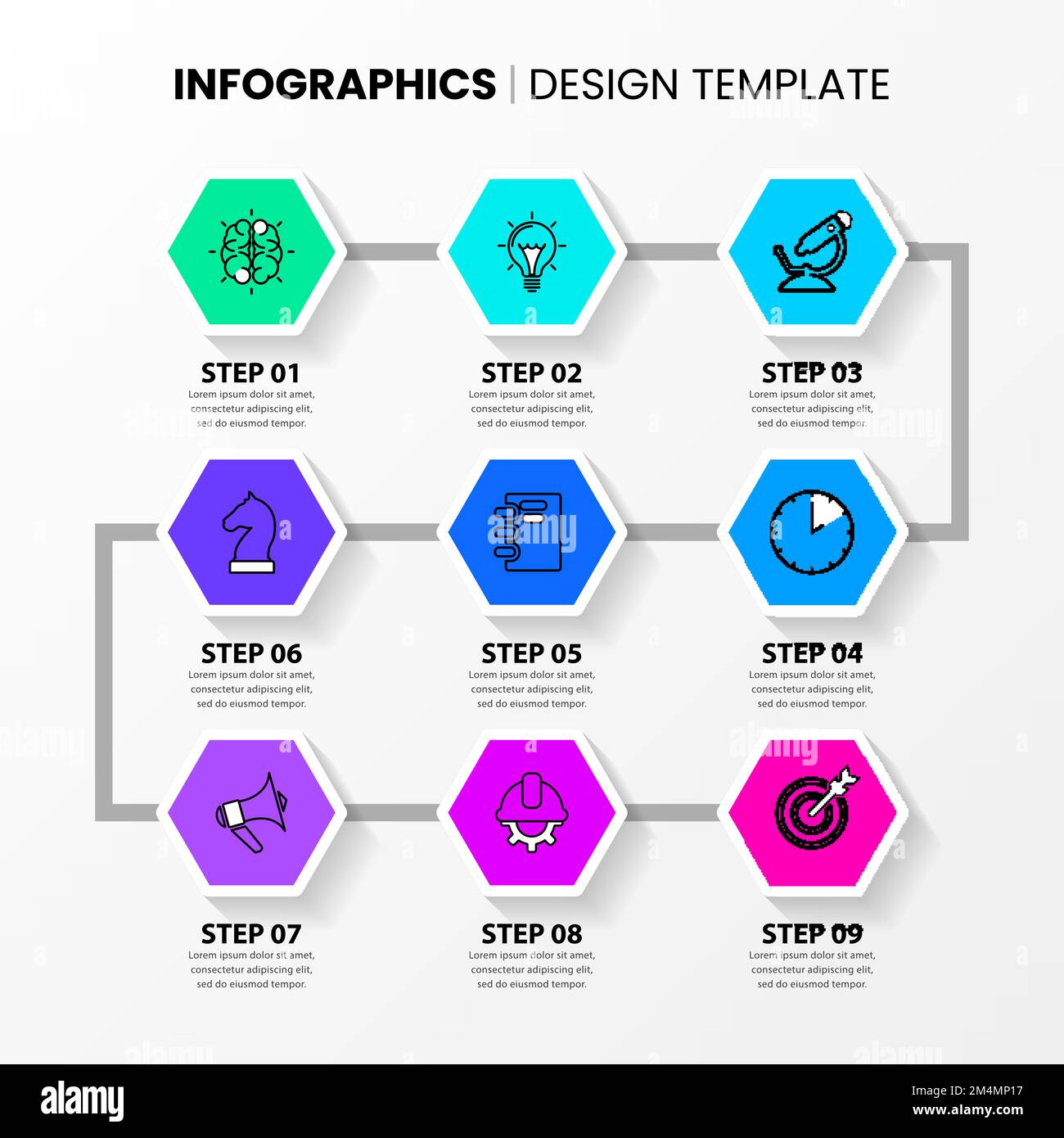 INFOGRAPHICS | DESIGN TEMPLATE

STEP 01
Lorem ipsum dolor sit amet, consectetur adipiscing elit, sed do eiusmod tempor.

STEP 02
Lorem ipsum dolor sit amet, consectetur adipiscing elit, sed do eiusmod tempor.

STEP 03
Lorem ipsum dolor sit amet, consectetur adipiscing elit, sed do eiusmod tempor.

STEP 06
Lorem ipsum dolor sit amet, consectetur adipiscing elit, sed do eiusmod tempor.

STEP 05
Lorem ipsum dolor sit amet, consectetur adipiscing elit, sed do eiusmod tempor.

STEP 04
Lorem ipsum dolor sit amet, consectetur adipiscing elit, sed do eiusmod tempor.

STEP 07
Lorem ipsum dolor sit amet, consectetur adipiscing elit, sed do eiusmod tempor.

STEP 08
Lorem ipsum dolor sit amet, consectetur adipiscing elit, sed do eiusmod tempor.

STEP 09
Lorem ipsum dolor sit amet, consectetur adipiscing elit, sed do eiusmod tempor.

alamy

Image ID: 2M4MP17
www.alamy.com