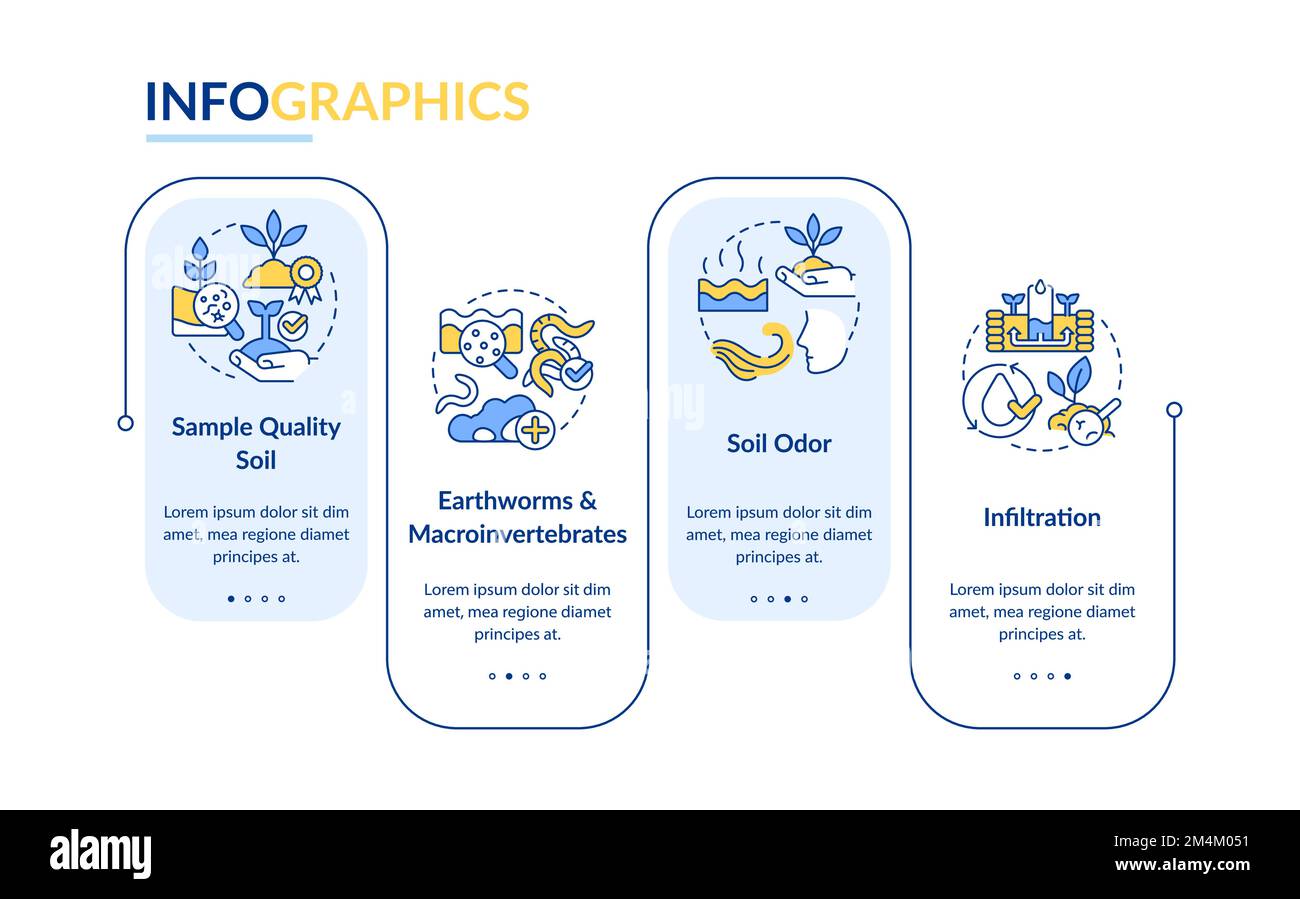 INFOGRAPHICS

Sample Quality Soil

Lorem ipsum dolor sit dim amet, mea regione diamet principes at.

Earthworms & Macroinvertebrates

Lorem ipsum dolor sit dim amet, mea regione diamet principes at.

Soil Odor

Lorem ipsum dolor sit dim amet, mea regione diamet principes at.

Infiltration

Lorem ipsum dolor sit dim amet, mea regione diamet principes at.

alamy

Image ID: 2M4M051
www.alamy.com