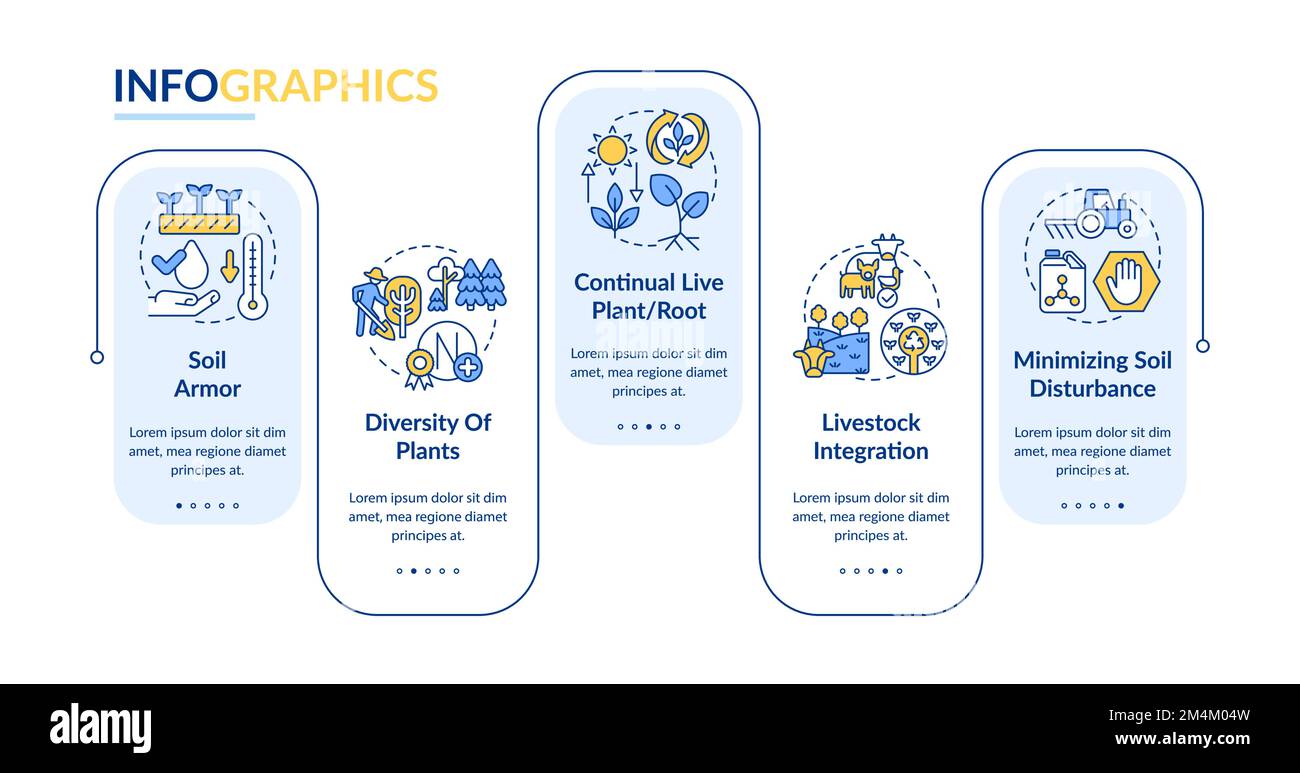 INFOGRAPHICS

Soil Armor

Lorem ipsum dolor sit dim amet, mea regione diamet principes at.

Diversity Of Plants

Lorem ipsum dolor sit dim amet, mea regione diamet principes at.

Continual Live Plant/Root

Lorem ipsum dolor sit dim amet, mea regione diamet principes at.

Livestock Integration

Lorem ipsum dolor sit dim amet, mea regione diamet principes at.

Minimizing Soil Disturbance

Lorem ipsum dolor sit dim amet, mea regione diamet principes at.

alamy

Image ID: 2M4M04W
www.alamy.com