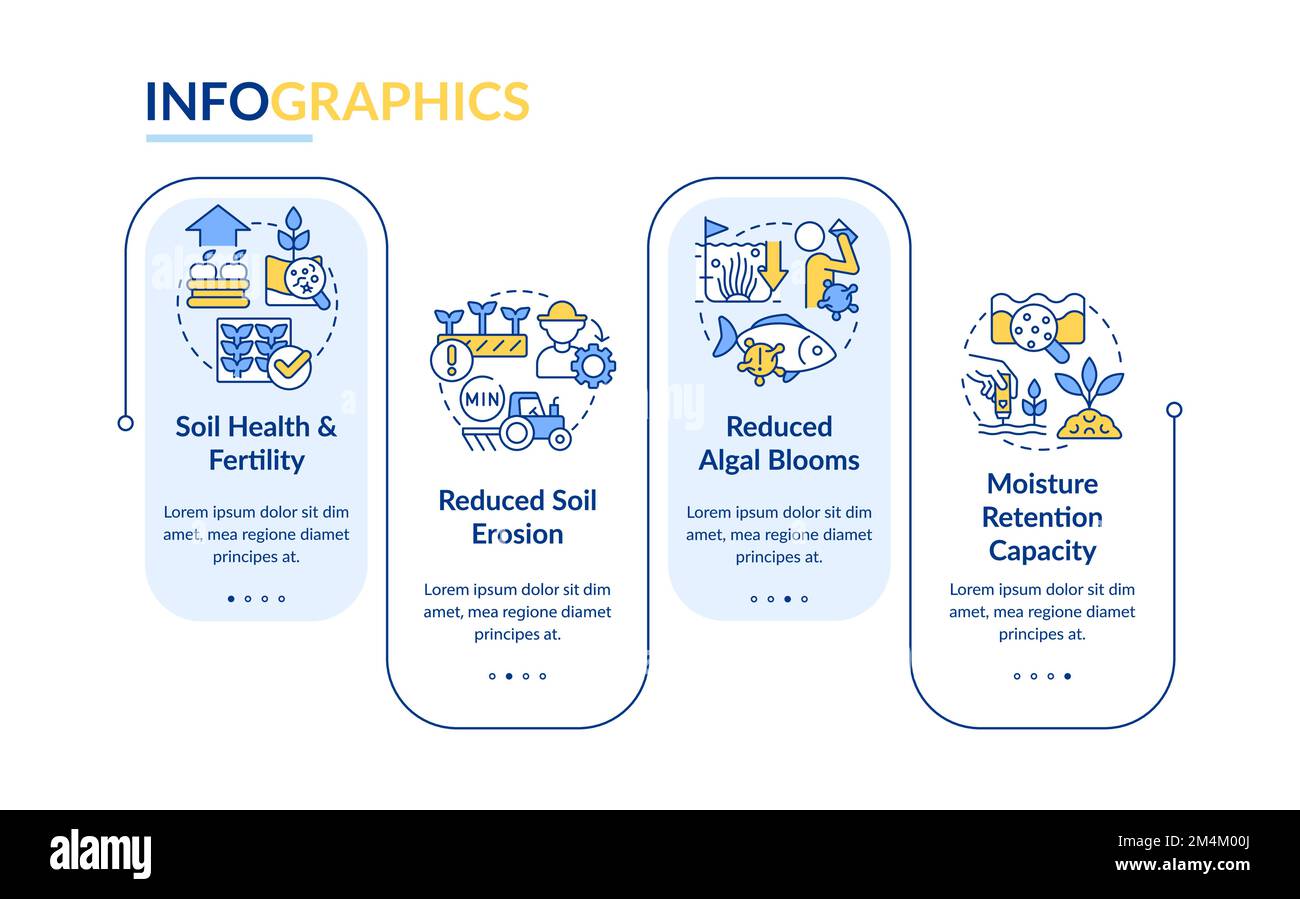 INFOGRAPHICS

Soil Health & Fertility

Lorem ipsum dolor sit dim amet, mea regione diamet principes at.

MIN

Reduced Soil Erosion

Lorem ipsum dolor sit dim amet, mea regione diamet principes at.

Reduced Algal Blooms

Lorem ipsum dolor sit dim amet, mea regione diamet principes at.

Moisture Retention Capacity

Lorem ipsum dolor sit dim amet, mea regione diamet principes at.

alamy

Image ID: 2M4M00J
www.alamy.com