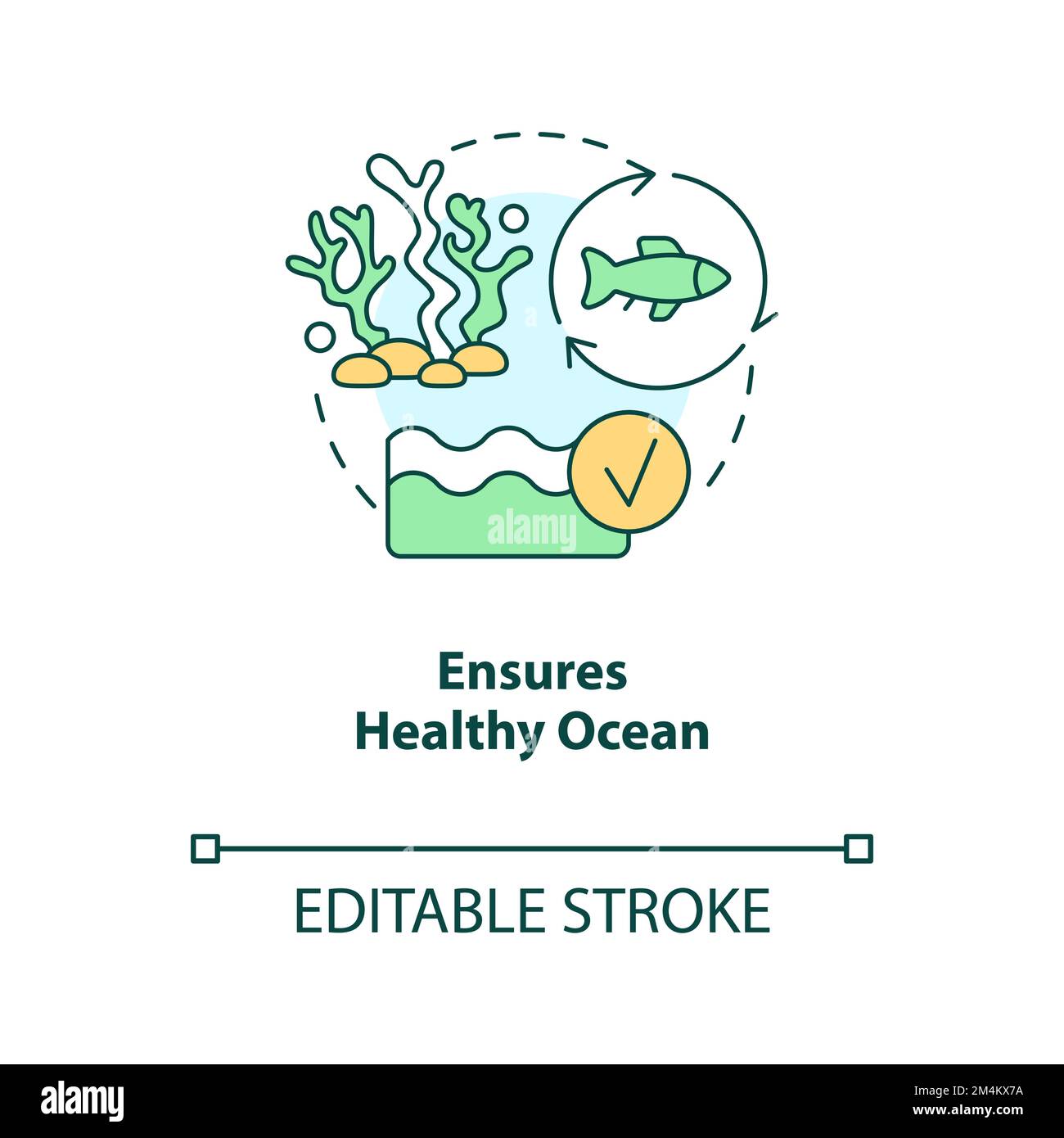 alamy

Ensures
Healthy Ocean

EDITABLE STROKE

alamy

Image ID: 2M4KX7A
www.alamy.com