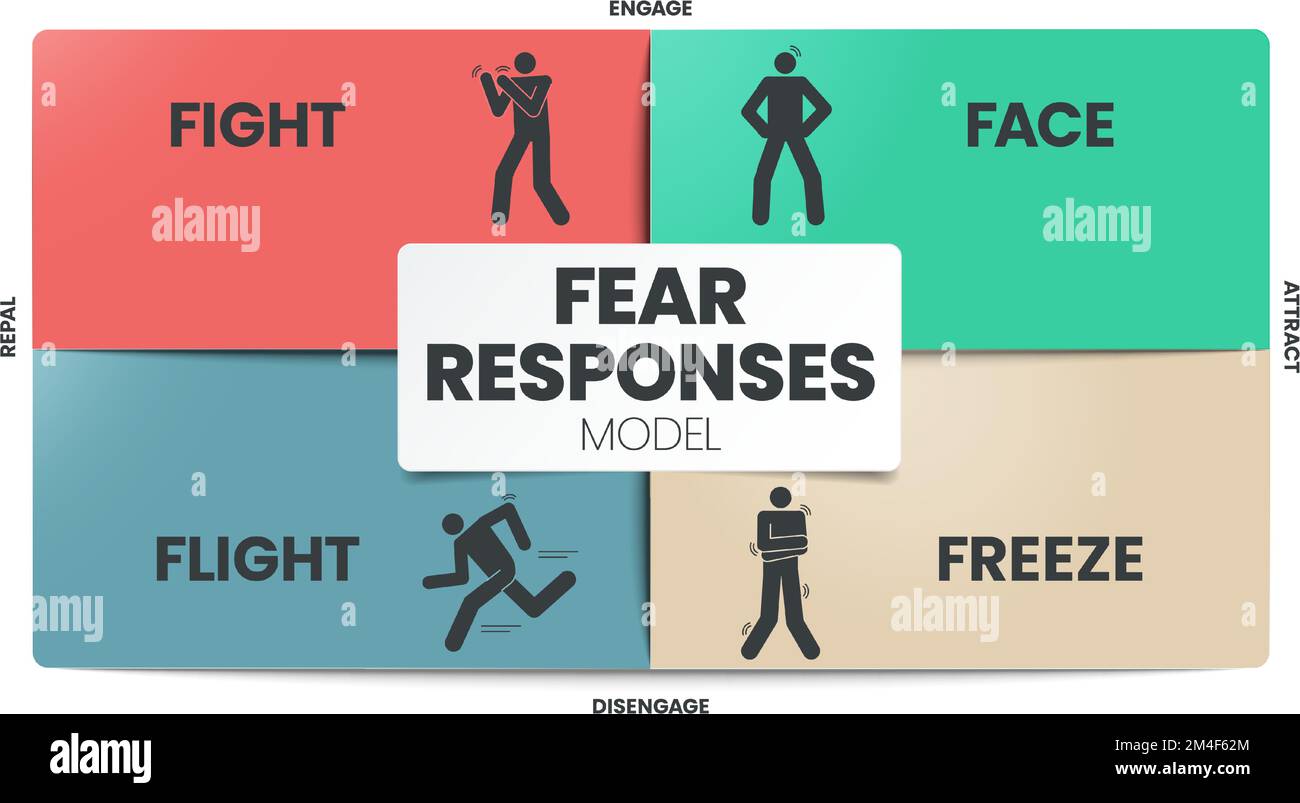 ENGAGE

REPAL

ATTRACT

FIGHT

FACE

FEAR RESPONSES MODEL

FLIGHT

FREEZE

DISENGAGE

alamy

alamy

alamy

alamy

alamy

Image ID: 2M4F62M
www.alamy.com