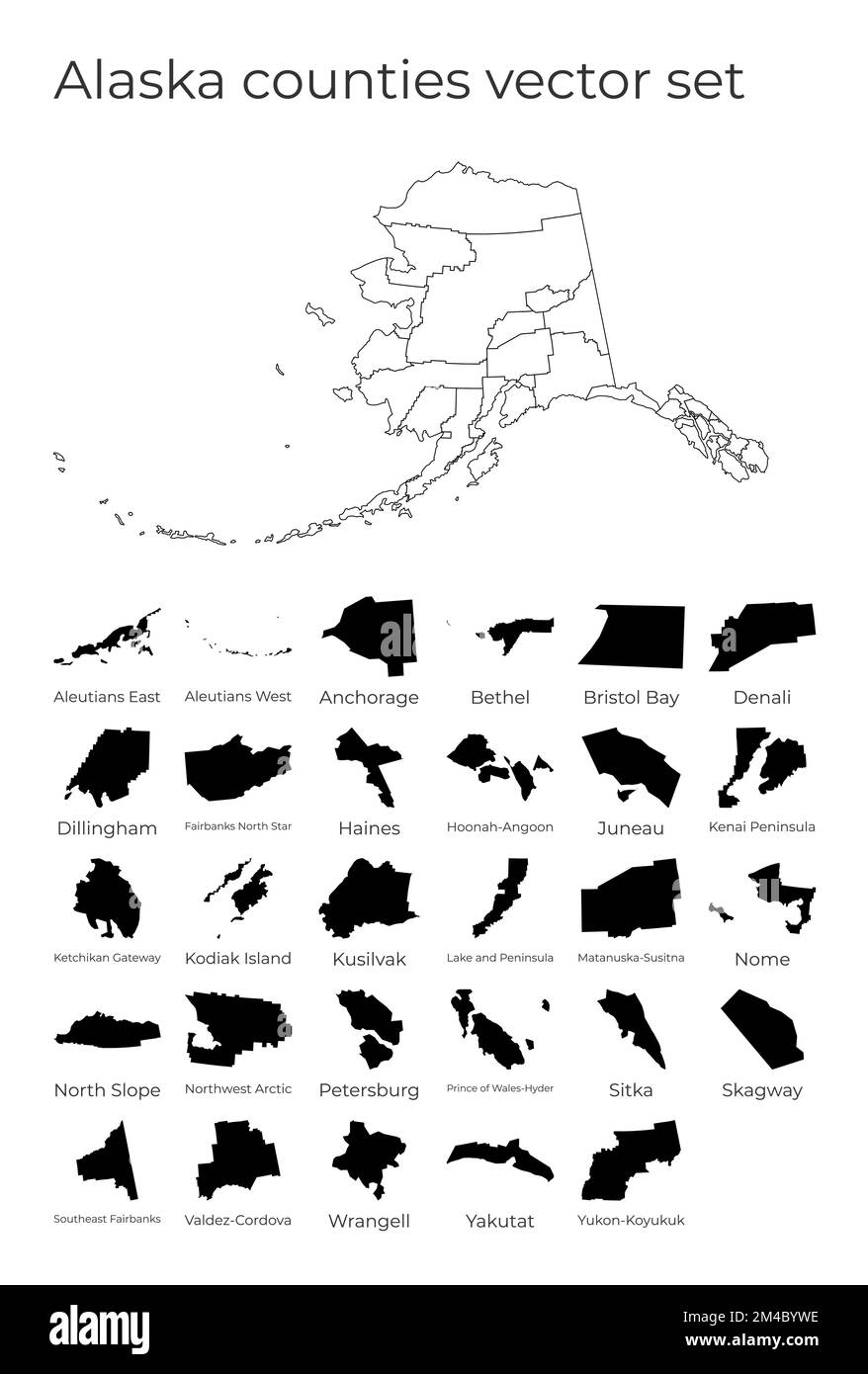 Alaska counties vector set

Aleutians East
Aleutians West
Anchorage
Bethel
Bristol Bay
Denali

Dillingham
Fairbanks North Star
Haines
Hoonah-Angoon
Juneau
Kenai Peninsula

Ketchikan Gateway
Kodiak Island
Kusilvak
Lake and Peninsula
Matanuska-Susitna
Nome

North Slope
Northwest Arctic
Petersburg
Prince of Wales-Hyder
Sitka
Skagway

Southeast Fairbanks
Valdez-Cordova
Wrangell
Yakutat
Yukon-Koyukuk

alamy
Image ID: 2M4BYWE
www.alamy.com