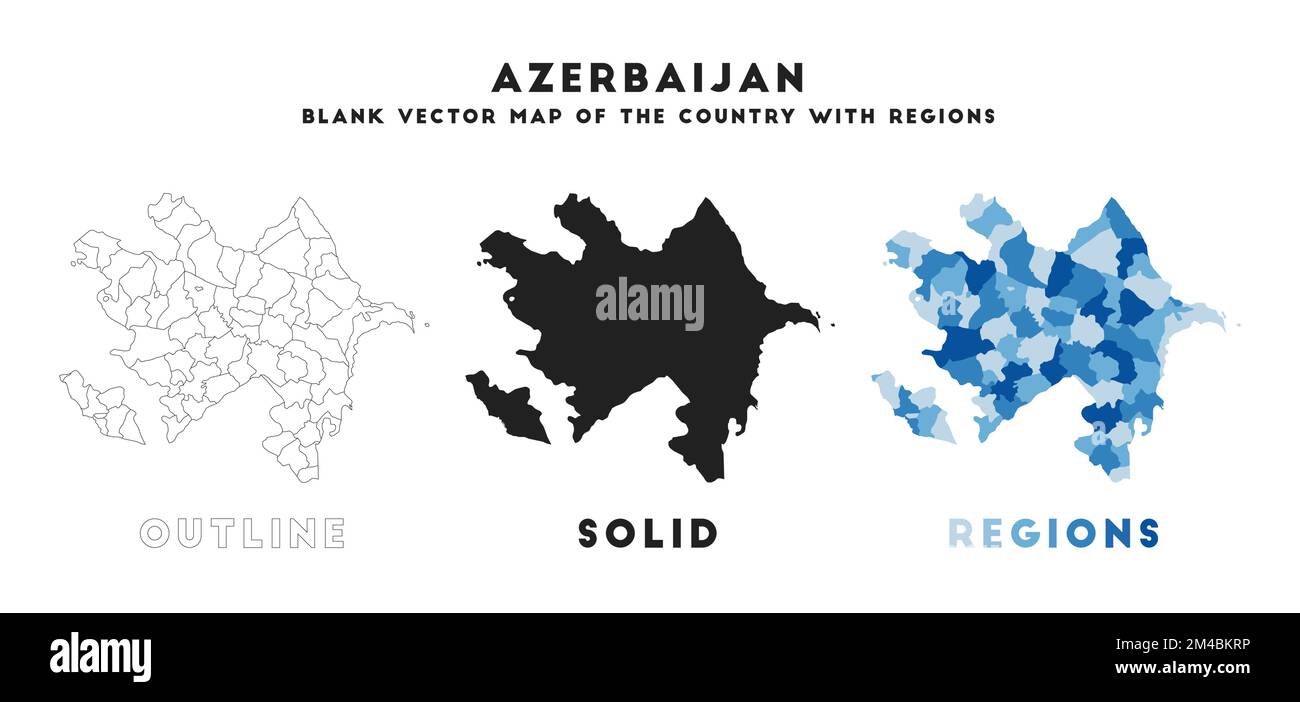 AZERBAIJAN
BLANK VECTOR MAP OF THE COUNTRY WITH REGIONS

alamy

OUTLINE

SOLID

REGIONS

alamy

Image ID: 2M4BKRP
www.alamy.com