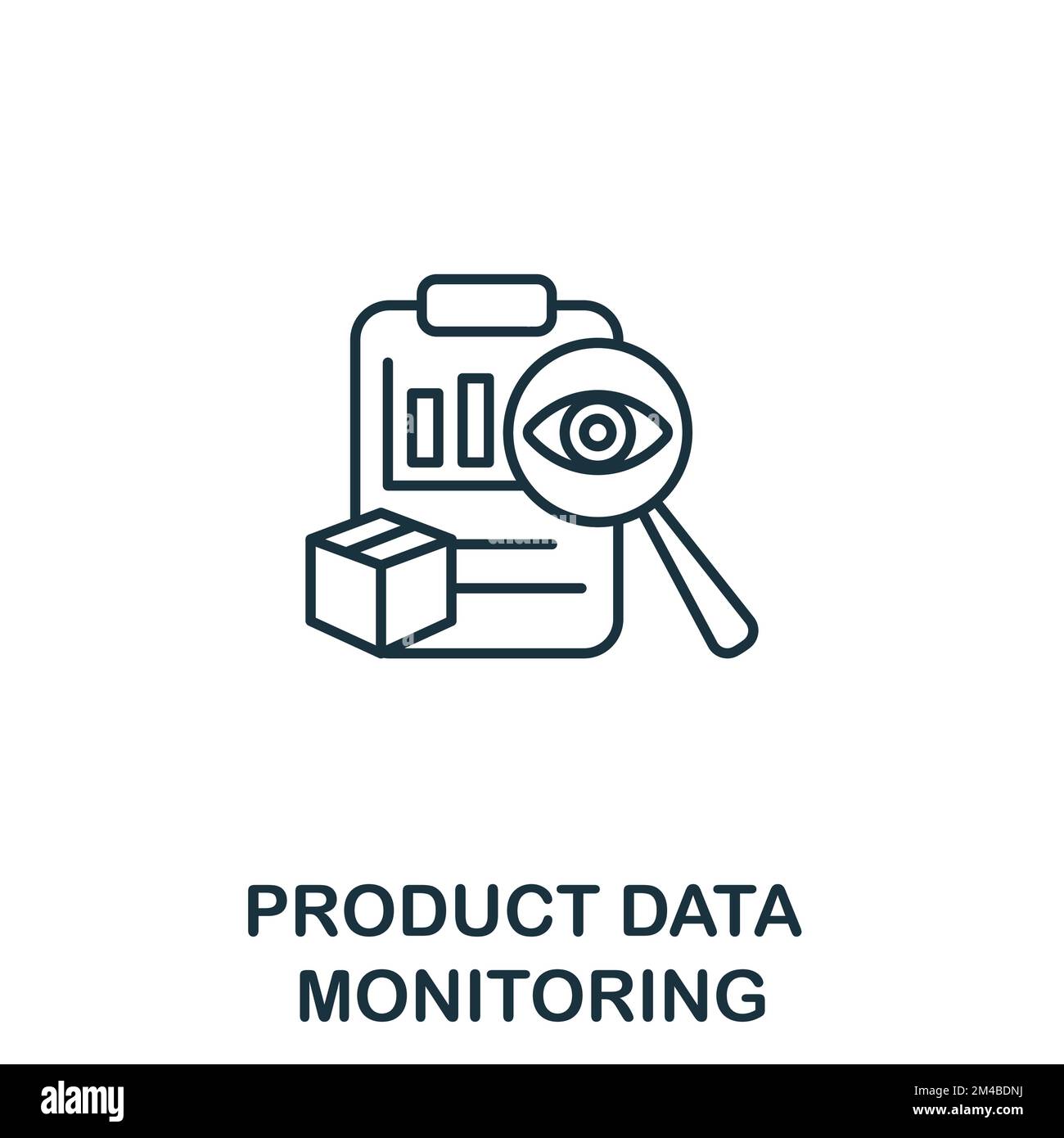 PRODUCT DATA
MONITORING

alamy

Image ID: 2M4BDNJ
www.alamy.com