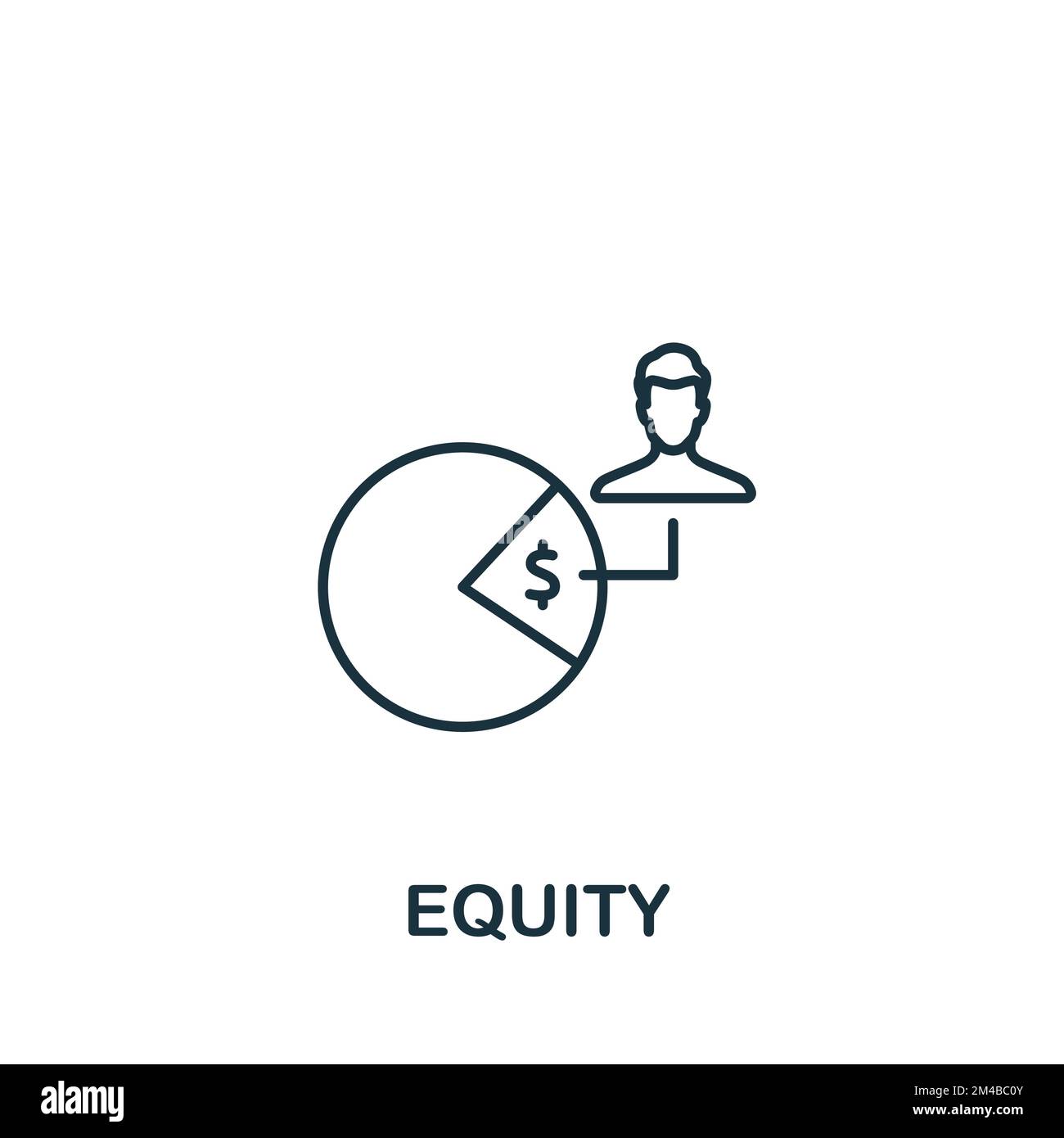 $

EQUITY

alamy

Image ID: 2M4BC0Y
www.alamy.com