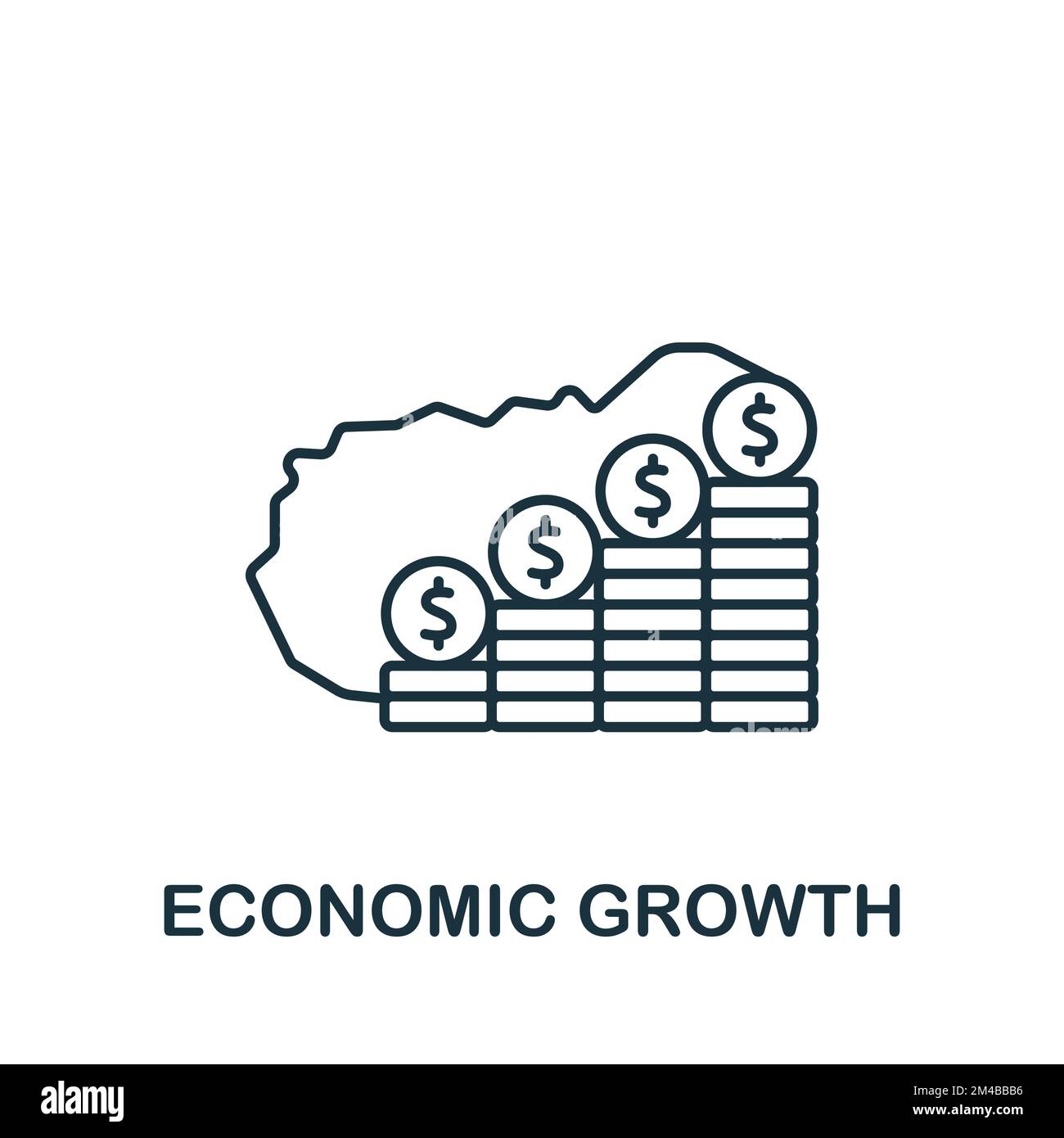 $
$
$
$

ECONOMIC GROWTH

alamy

Image ID: 2M4BBB6
www.alamy.com