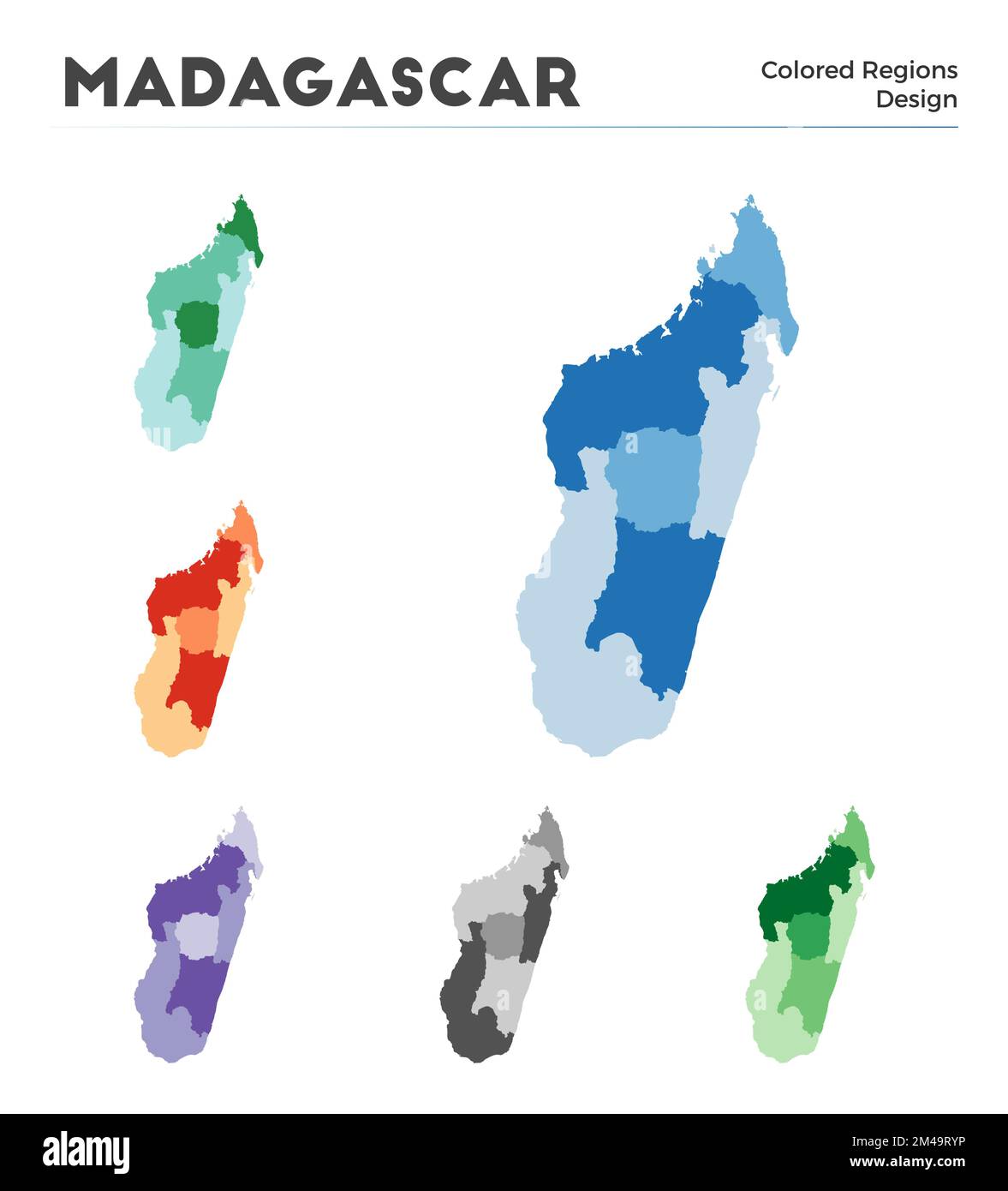 MADAGASCAR

Colored Regions
Design

alamy

Image ID: 2M49RYP
www.alamy.com