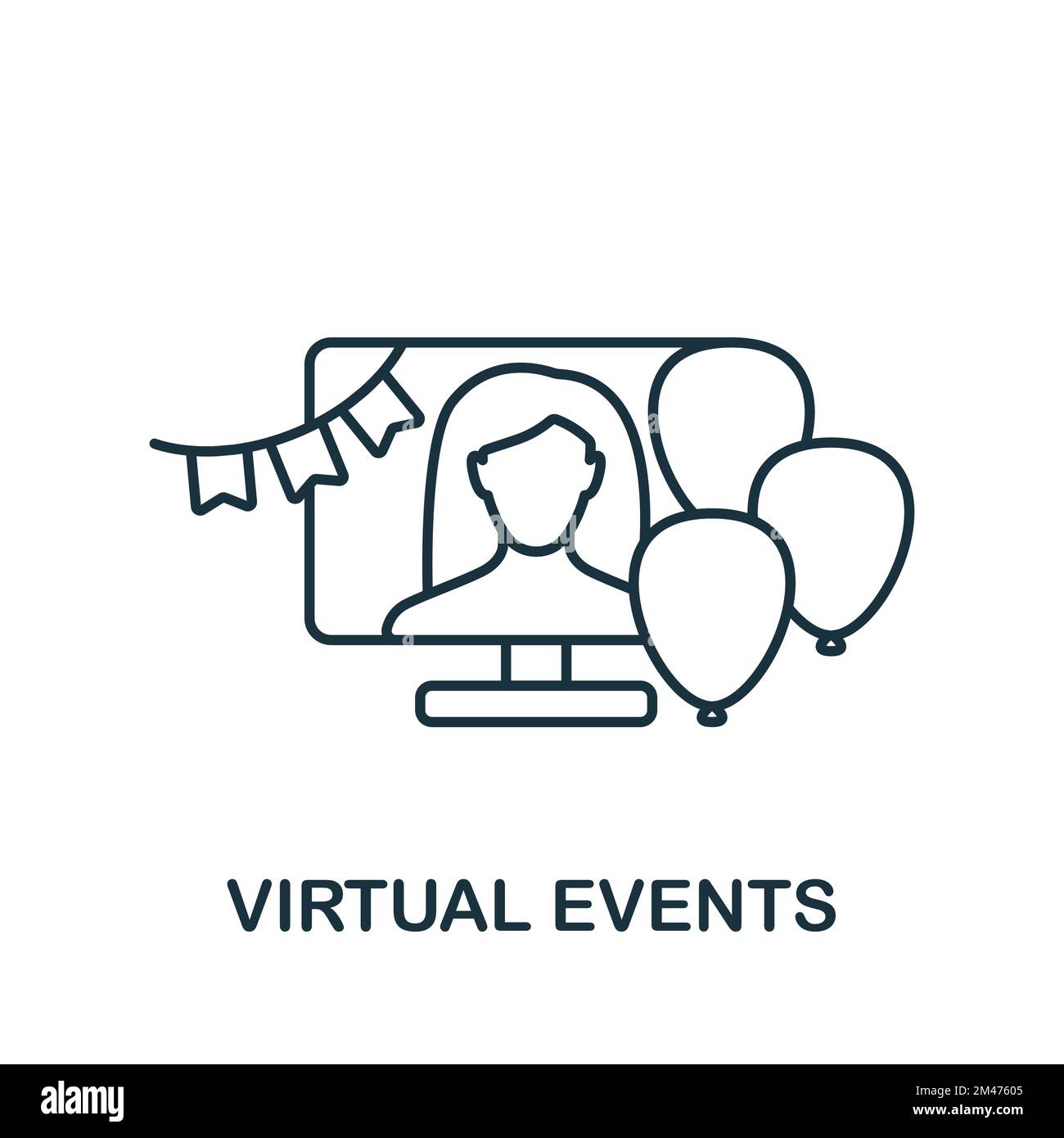 VIRTUAL EVENTS

alamy

Image ID: 2M47605
www.alamy.com