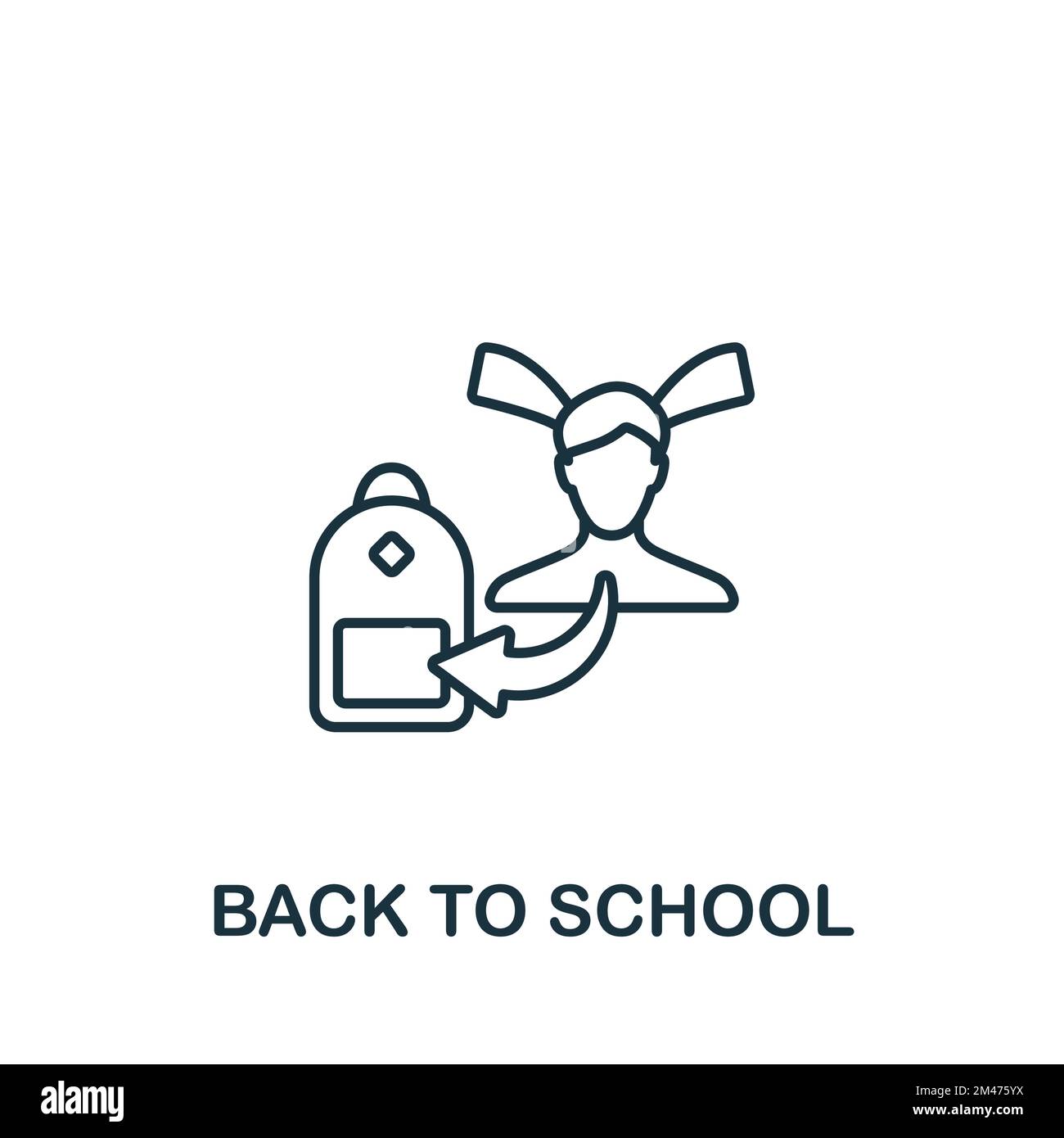 BACK TO SCHOOL

alamy

Image ID: 2M475YX
www.alamy.com