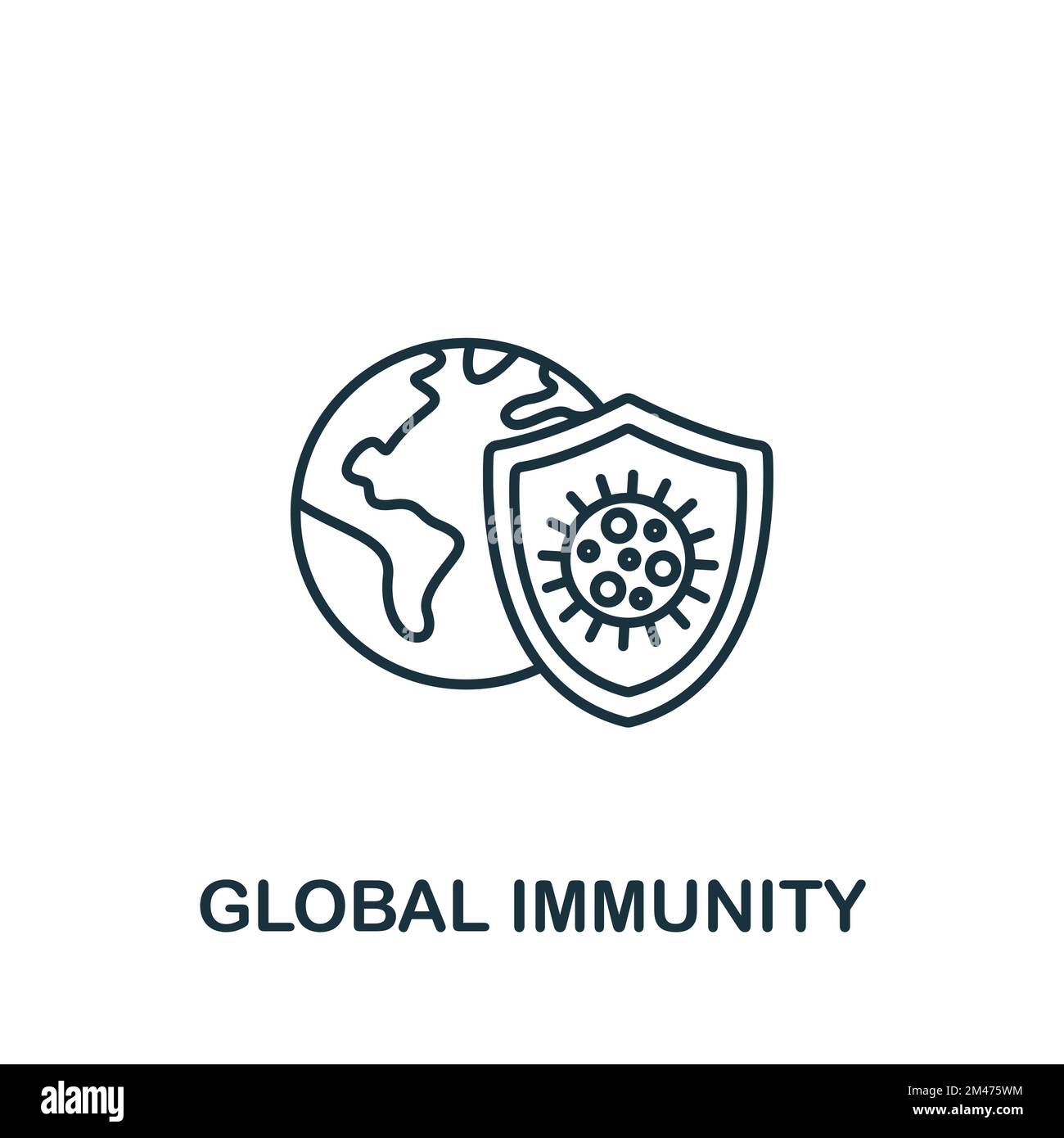 GLOBAL IMMUNITY

alamy

Image ID: 2M475WM
www.alamy.com