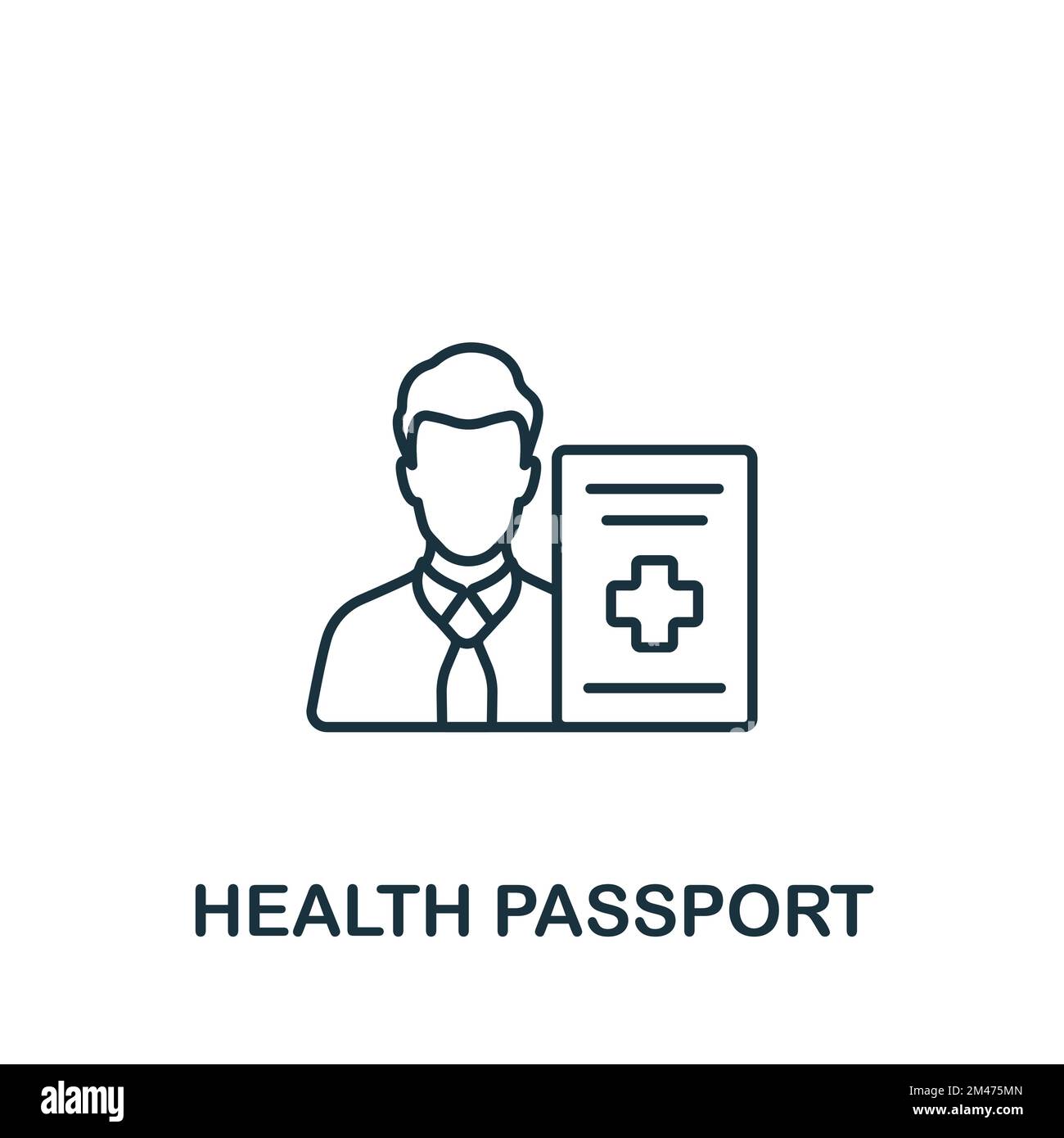 HEALTH PASSPORT

alamy

Image ID: 2M475MN
www.alamy.com