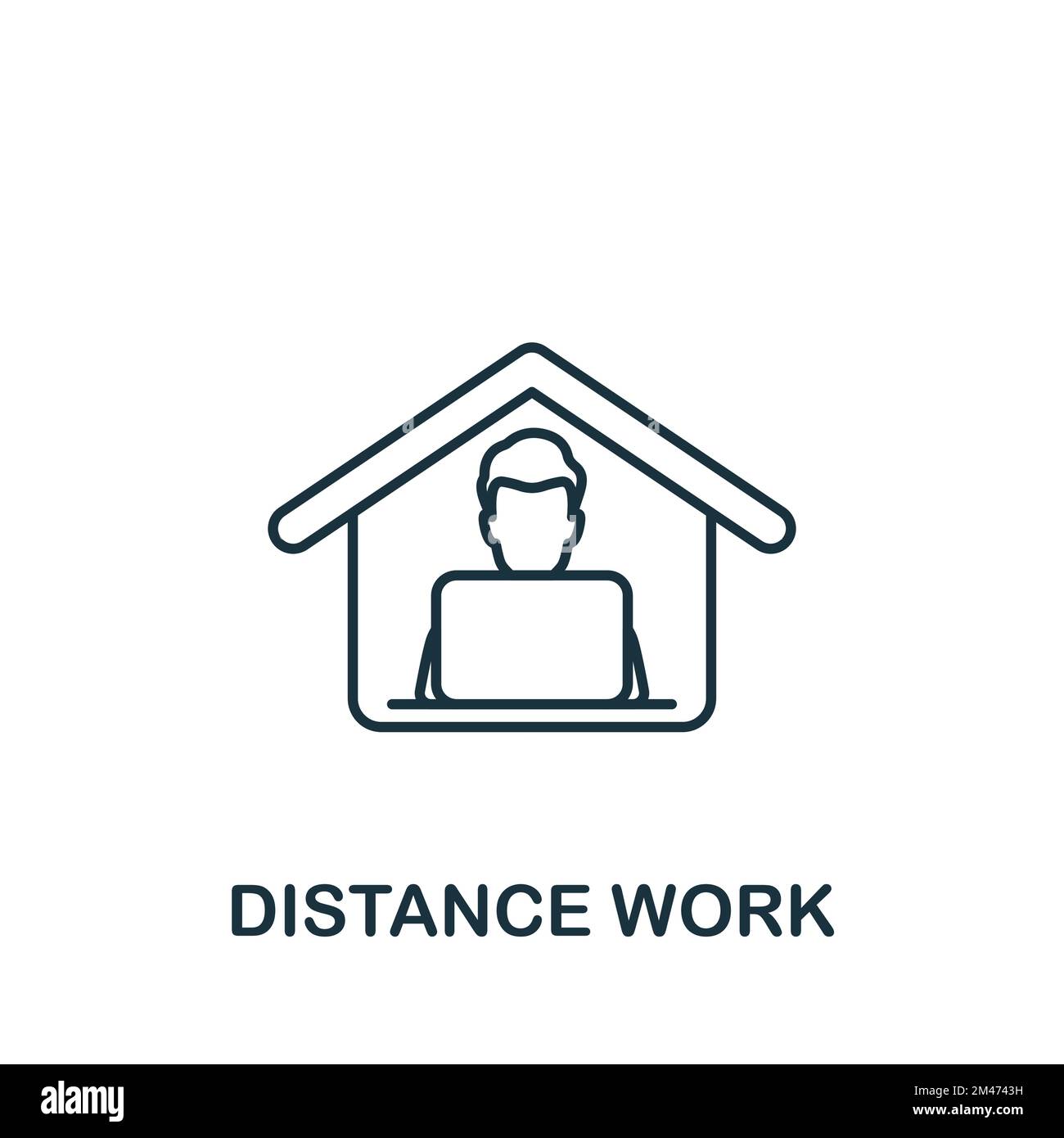 DISTANCE WORK

alamy

Image ID: 2M4743H
www.alamy.com