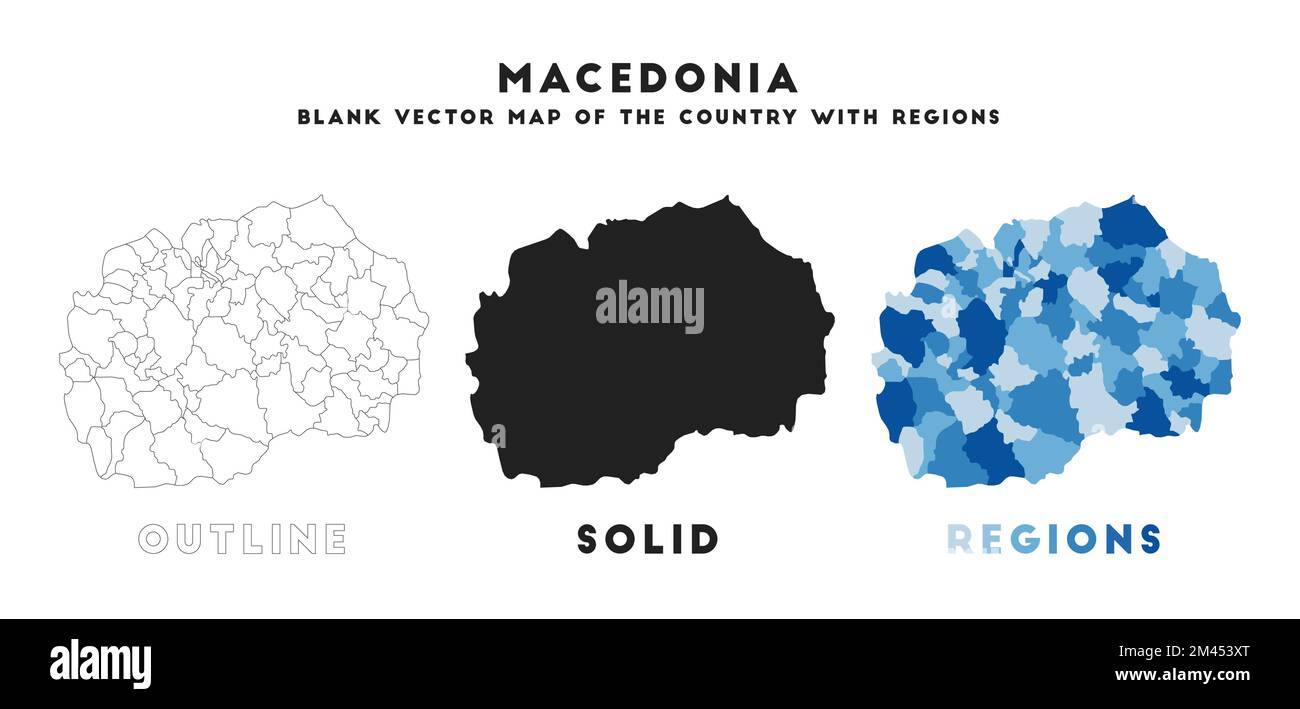 MACEDONIA
BLANK VECTOR MAP OF THE COUNTRY WITH REGIONS

alamy

OUTLINE

SOLID

REGIONS

alamy

Image ID: 2M453XT
www.alamy.com