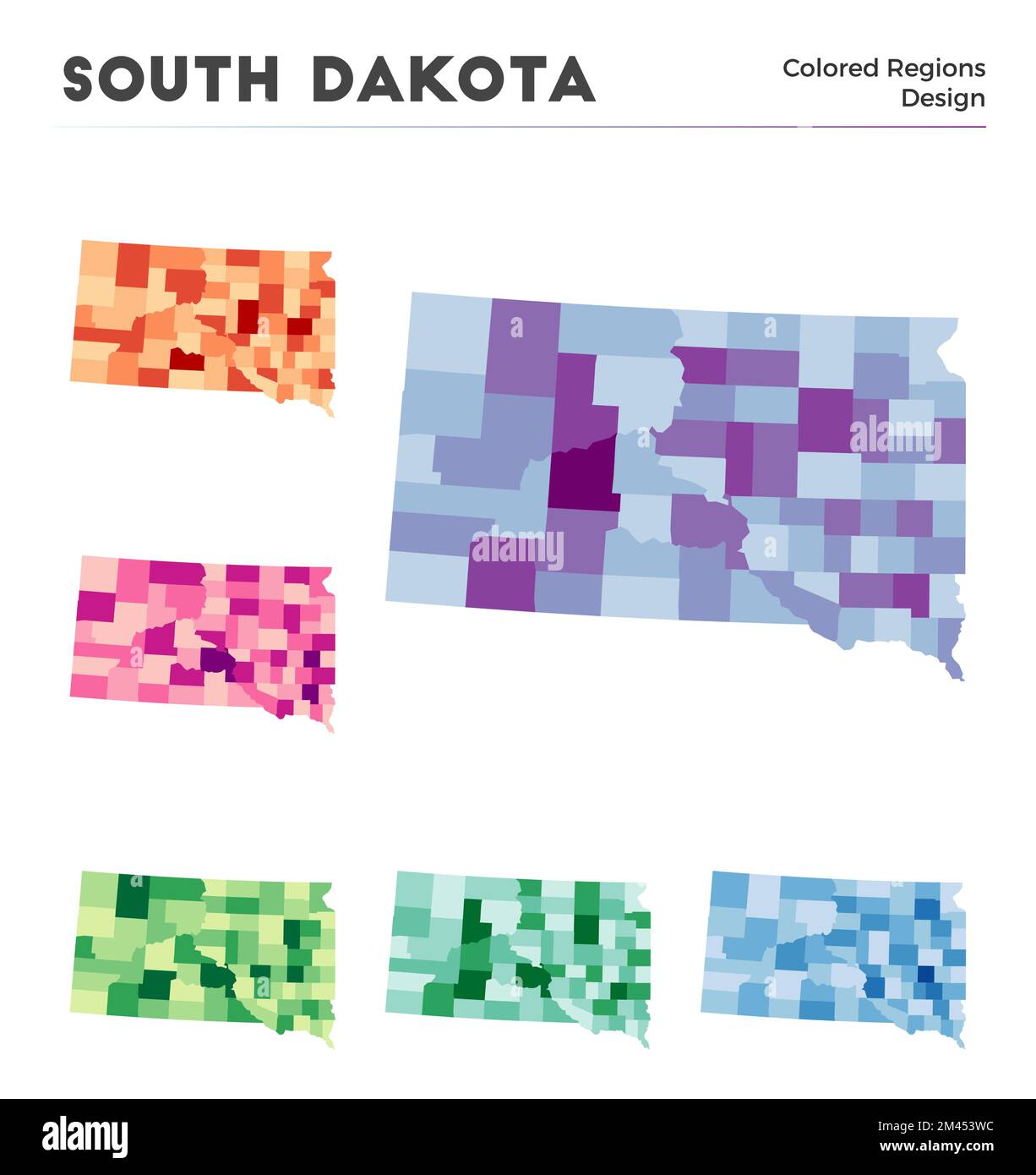 SOUTH DAKOTA

Colored Regions Design

alamy

alamy

alamy

Image ID: 2M453WC
www.alamy.com