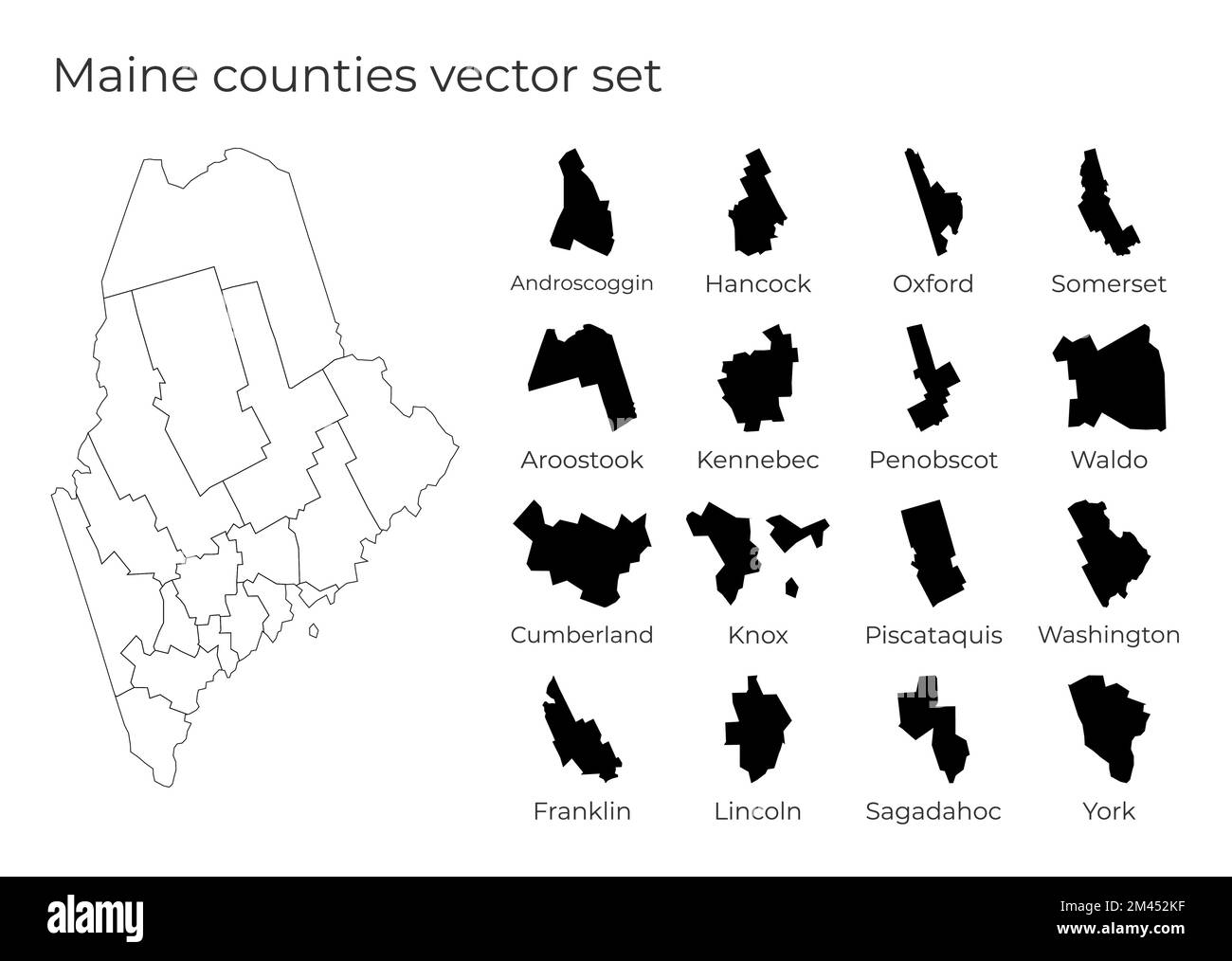 Maine counties vector set

Androscoggin

Hancock

Oxford

Somerset

Aroostook

Kennebec

Penobscot

Waldo

Cumberland

Knox

Piscataquis

Washington

Franklin

Lincoln

Sagadahoc

York

alamy

Image ID: 2M452KF
www.alamy.com