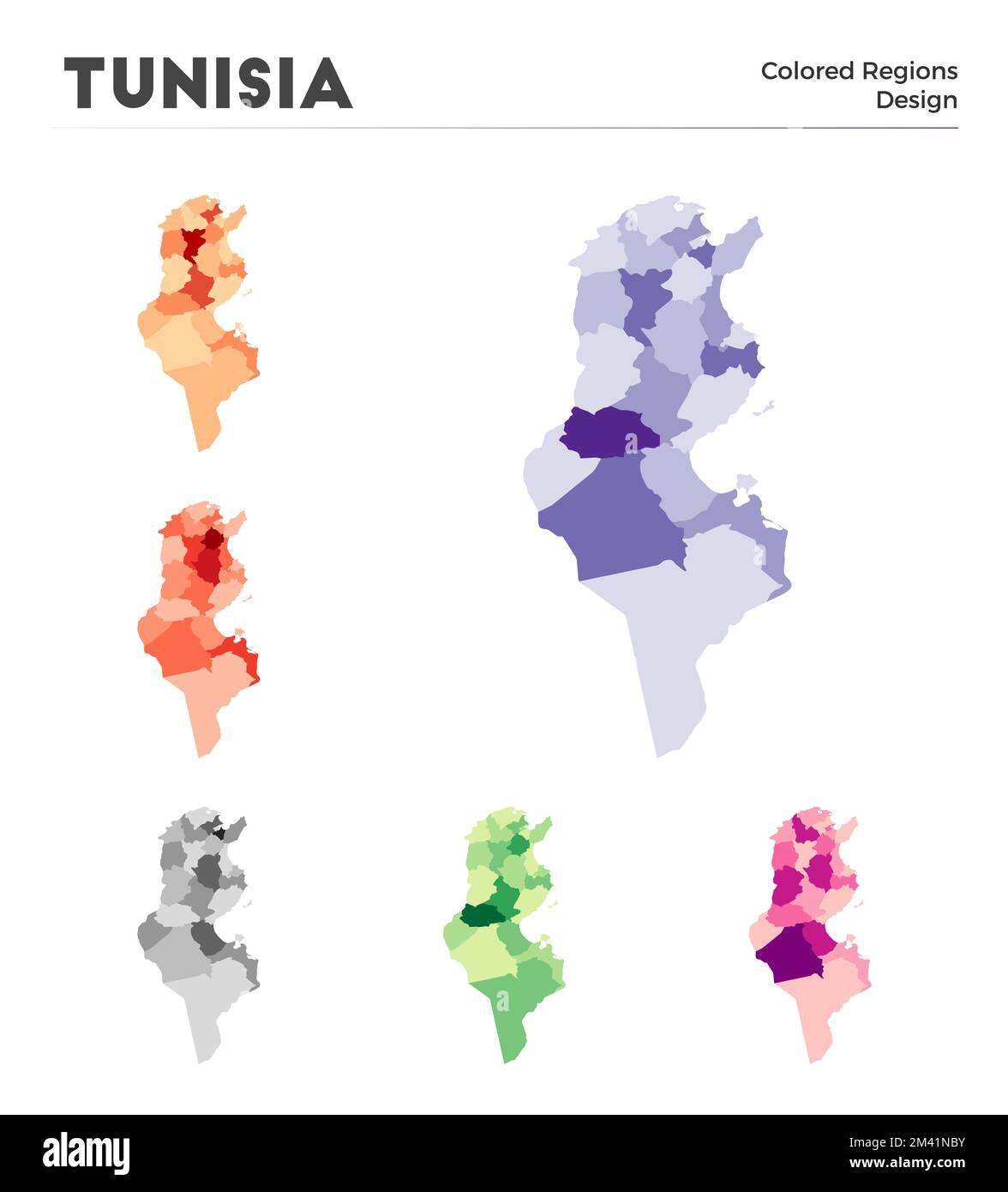 TUNISIA

Colored Regions Design

alamy

Image ID: 2M41NBY
www.alamy.com