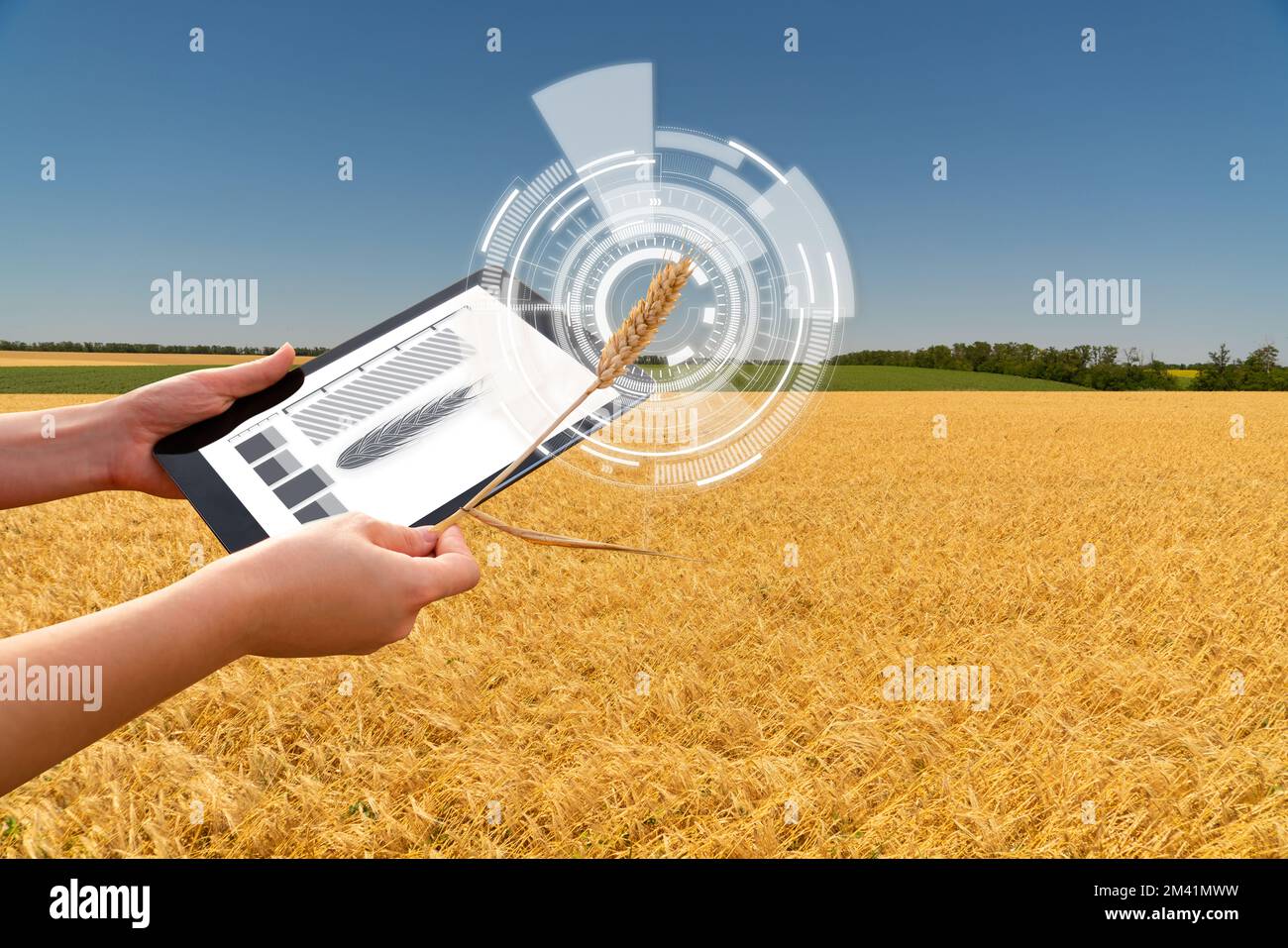 alamy
alamy
alamy
alamy
alamy
Image ID: 2M41MWW
www.alamy.com