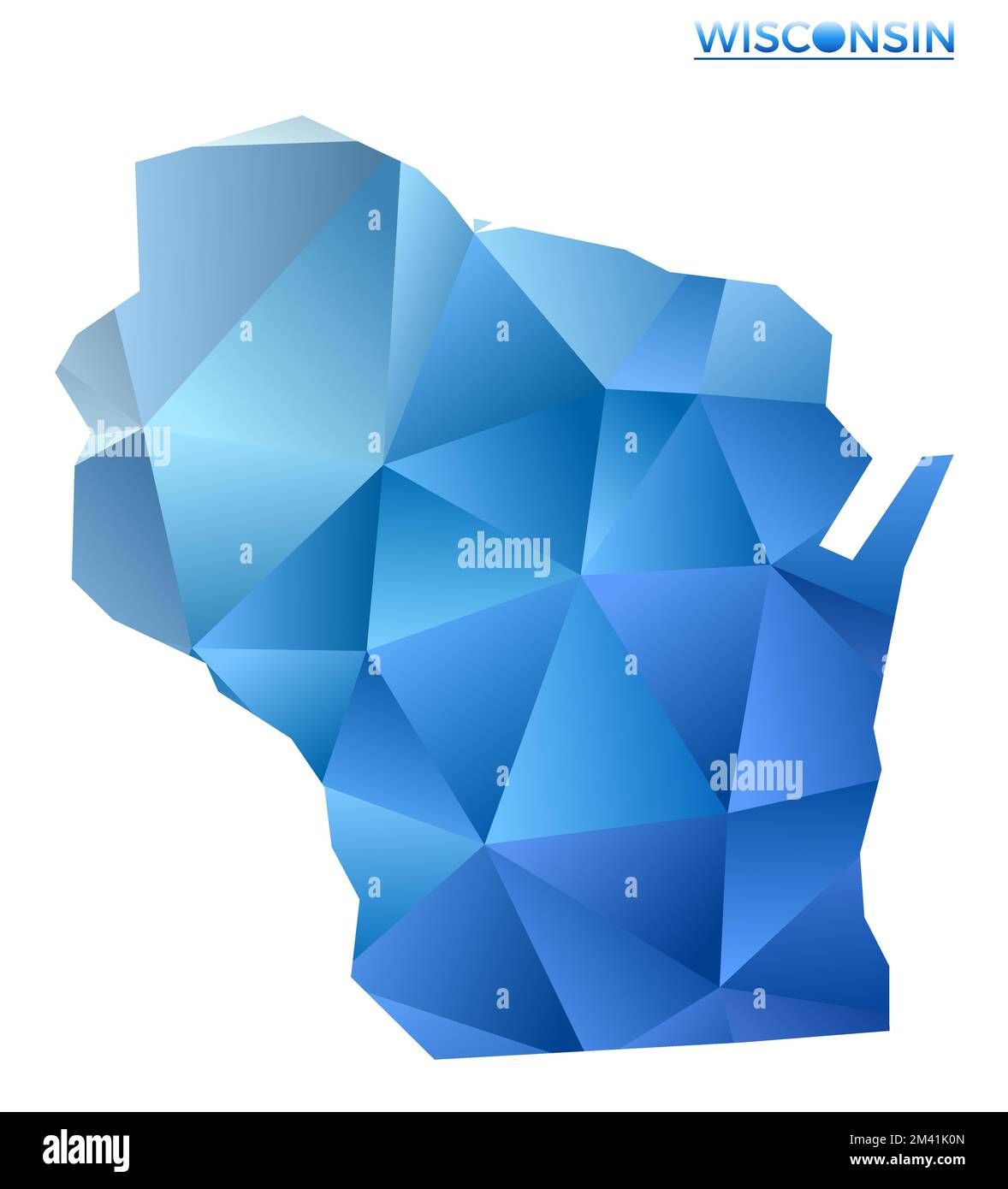 WISCONSIN

alamy

alamy

alamy

alamy

Image ID: 2M41K0N
www.alamy.com