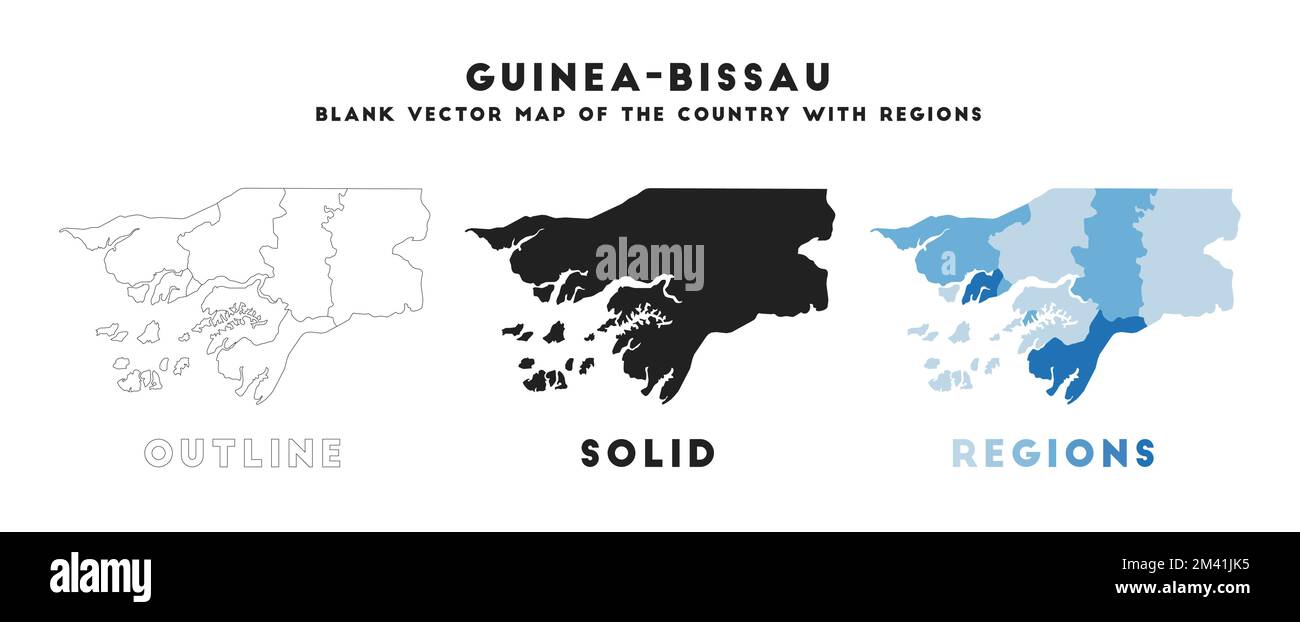 GUINEA-BISSAU
BLANK VECTOR MAP OF THE COUNTRY WITH REGIONS

alamy

OUTLINE

SOLID

REGIONS

alamy

Image ID: 2M41JK5
www.alamy.com