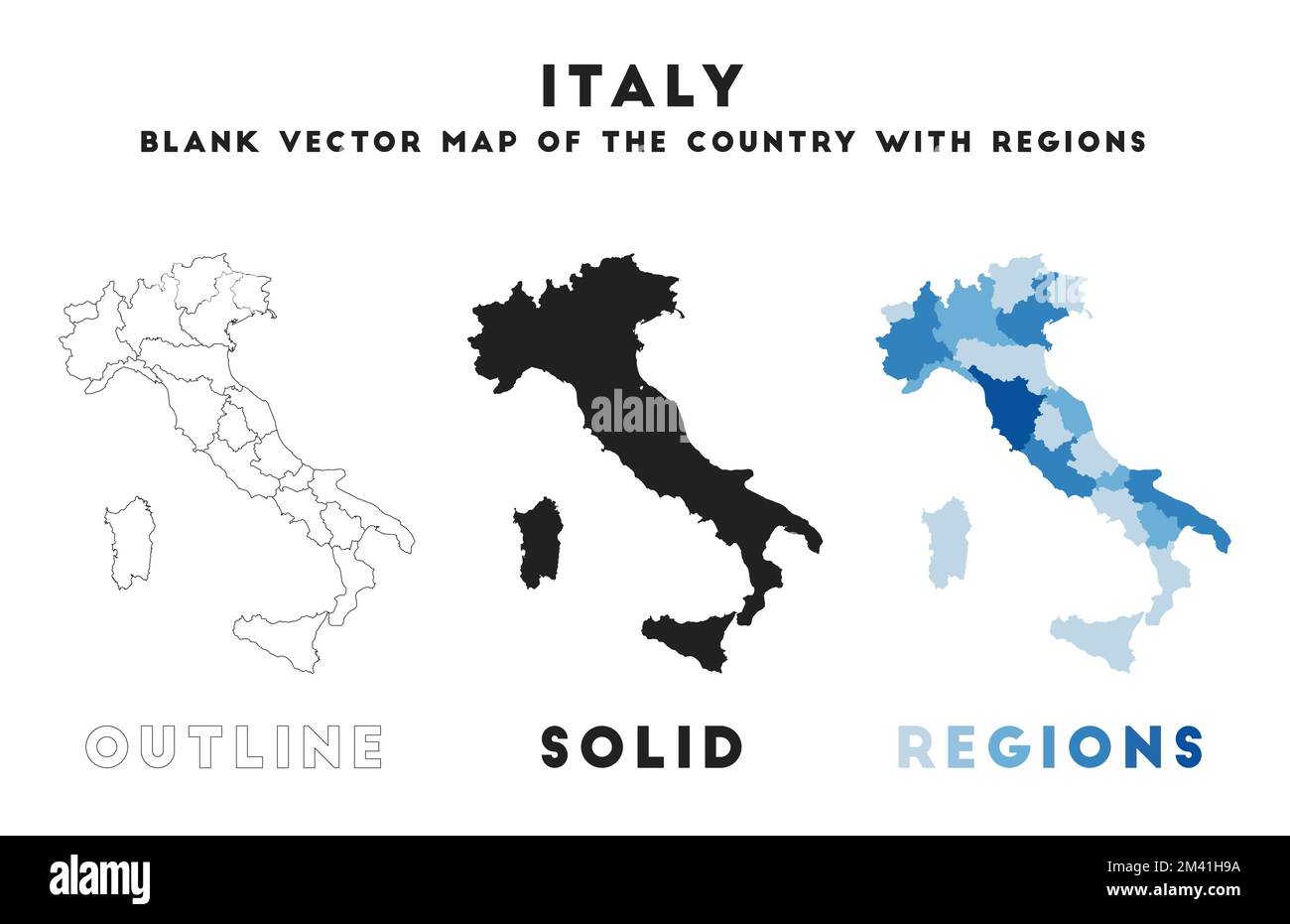 ITALY

BLANK VECTOR MAP OF THE COUNTRY WITH REGIONS

alamy

OUTLINE

SOLID

REGIONS

alamy

Image ID: 2M41H9A
www.alamy.com