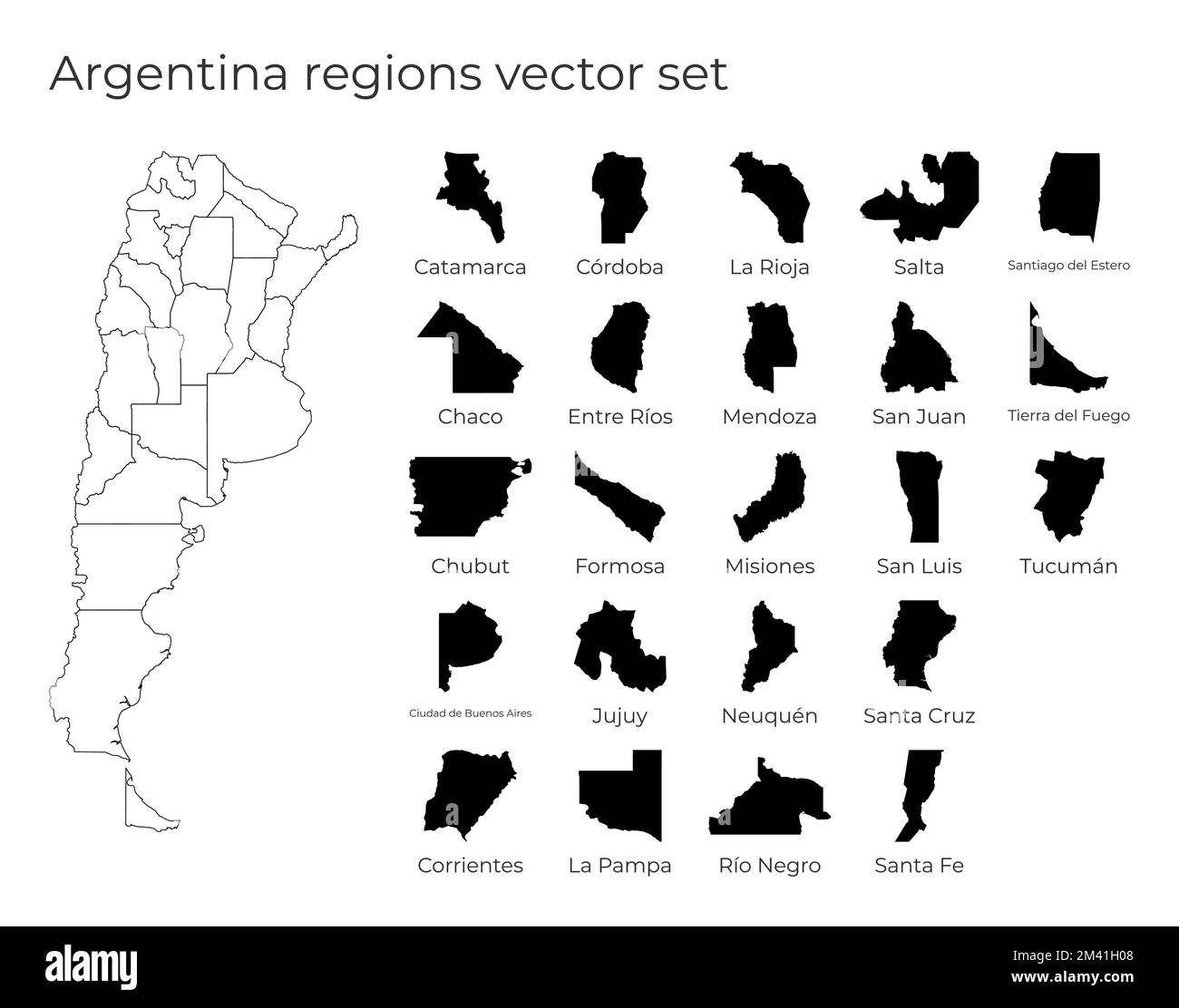 Argentina regions vector set

Catamarca
Córdoba
La Rioja
Salta
Santiago del Estero

Chaco
Entre Ríos
Mendoza
San Juan
Tierra del Fuego

Chubut
Formosa
Misiones
San Luis
Tucumán

Ciudad de Buenos Aires
Jujuy
Neuquén
Santa Cruz

Corrientes
La Pampa
Río Negro
Santa Fe

alamy
Image ID: 2M41H08
www.alamy.com