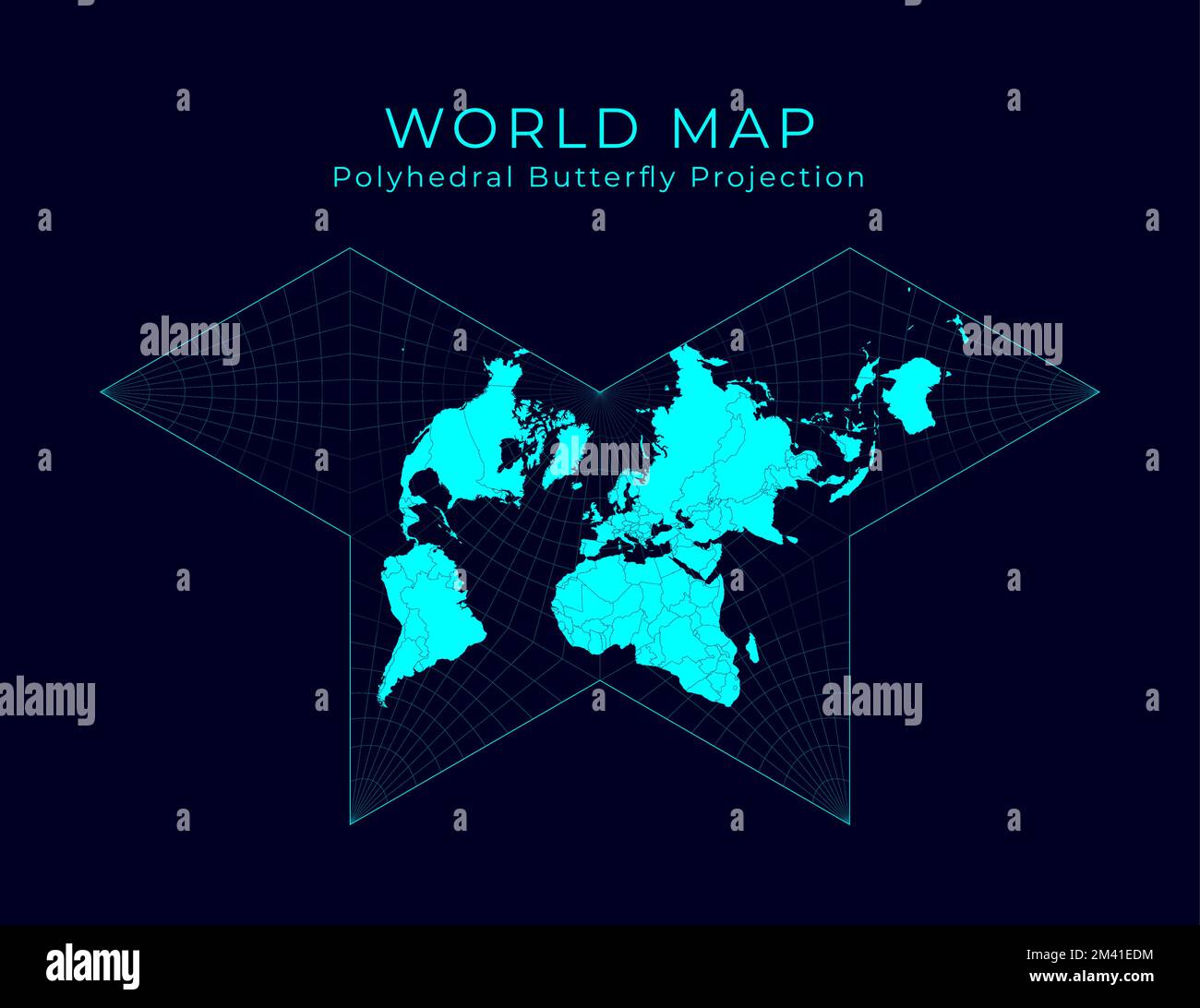 WORLD MAP
Polyhedral Butterfly Projection

alamy
alamy
alamy
alamy
alamy

alamy
Image ID: 2M41EDM
www.alamy.com