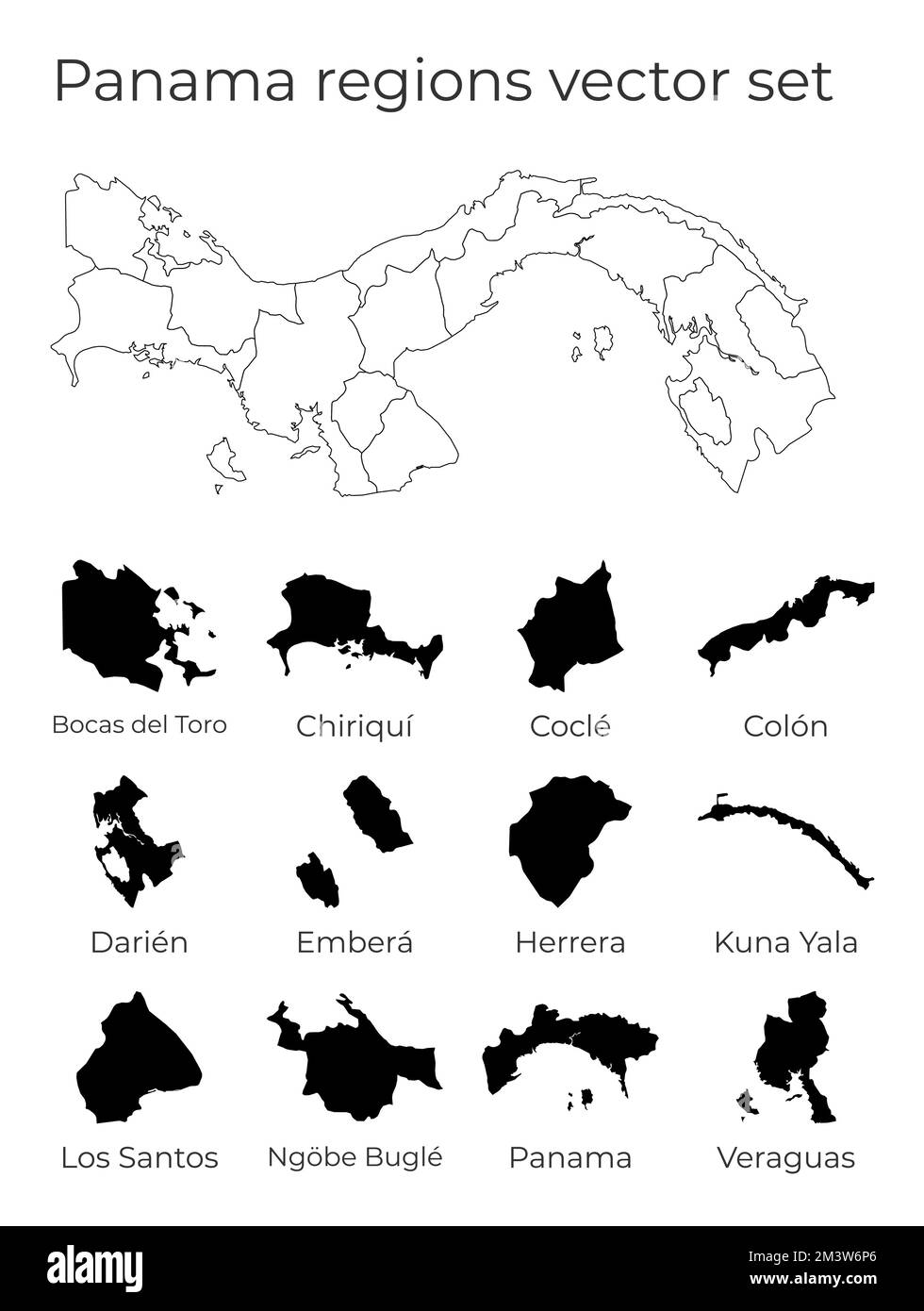 Panama regions vector set

Bocas del Toro
Chiriquí
Coclé
Colón

Darién
Emberá
Herrera
Kuna Yala

Los Santos
Ngöbe Buglé
Panama
Veraguas

alamy

Image ID: 2M3W6P6
www.alamy.com