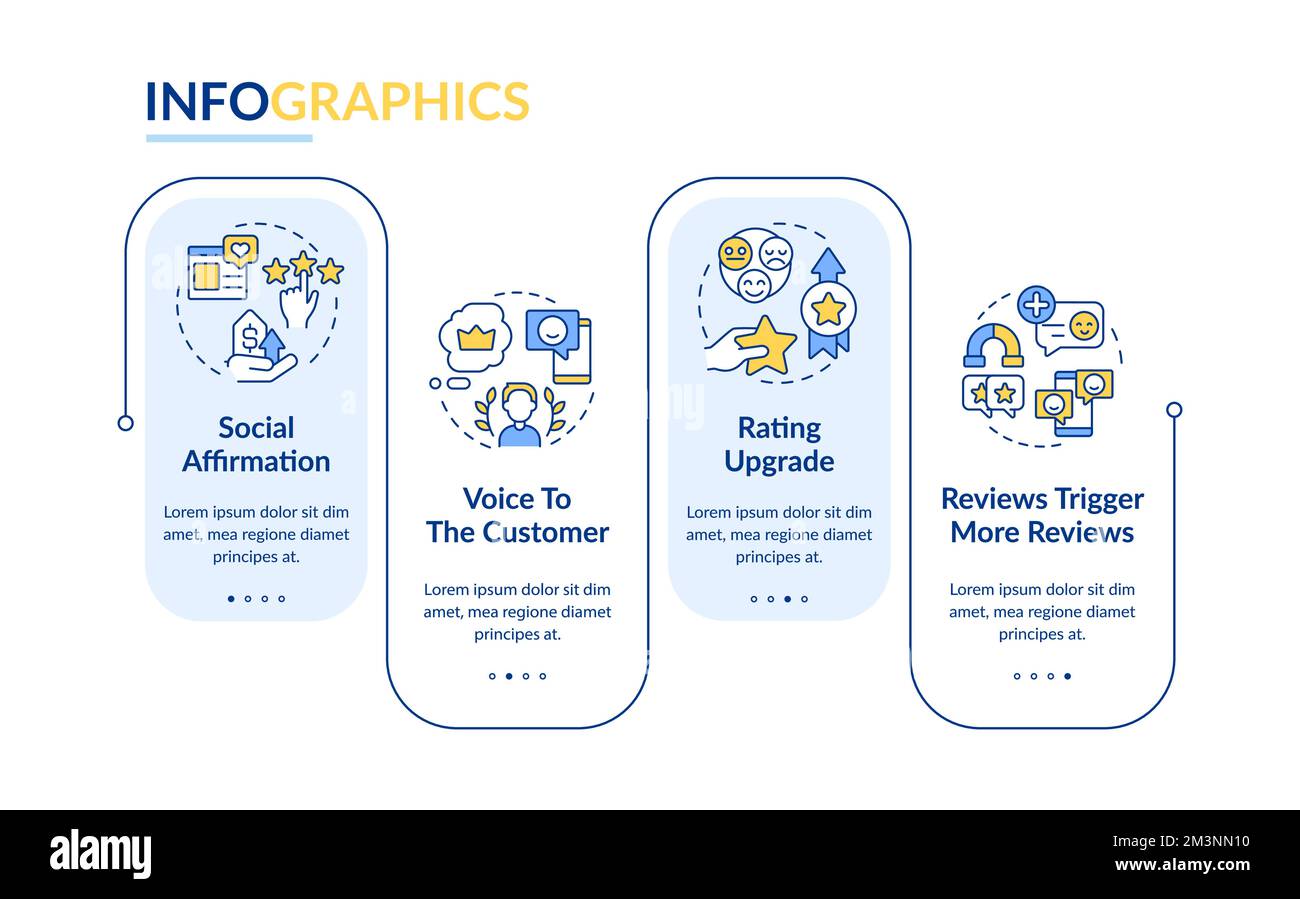 INFOGRAPHICS

Social Affirmation

Lorem ipsum dolor sit dim amet, mea regione diamet principes at.

Voice To The Customer

Lorem ipsum dolor sit dim amet, mea regione diamet principes at.

Rating Upgrade

Lorem ipsum dolor sit dim amet, mea regione diamet principes at.

Reviews Trigger More Reviews

Lorem ipsum dolor sit dim amet, mea regione diamet principes at.

alamy

Image ID: 2M3NN10
www.alamy.com