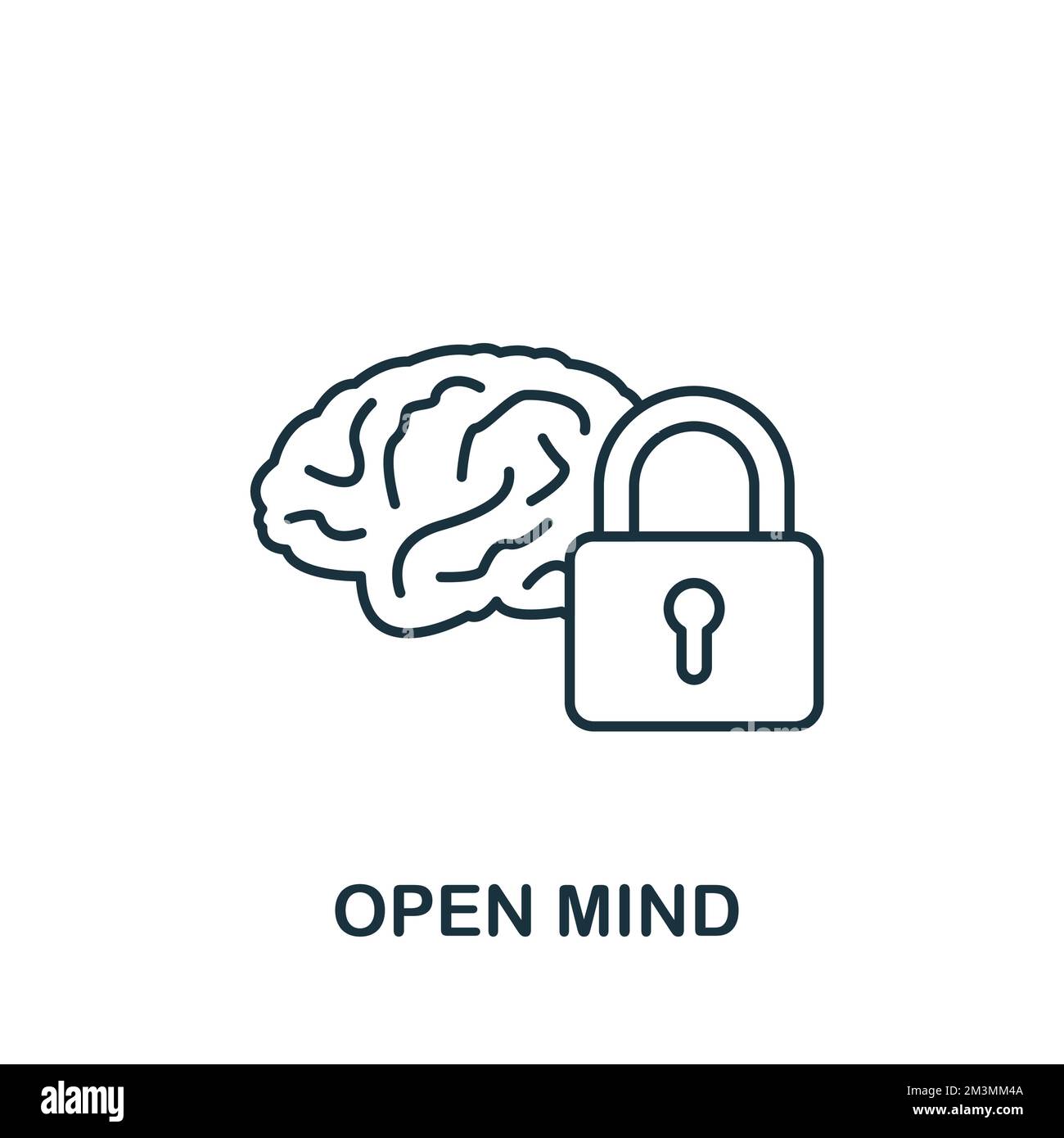 OPEN MIND

alamy

Image ID: 2M3MM4A
www.alamy.com