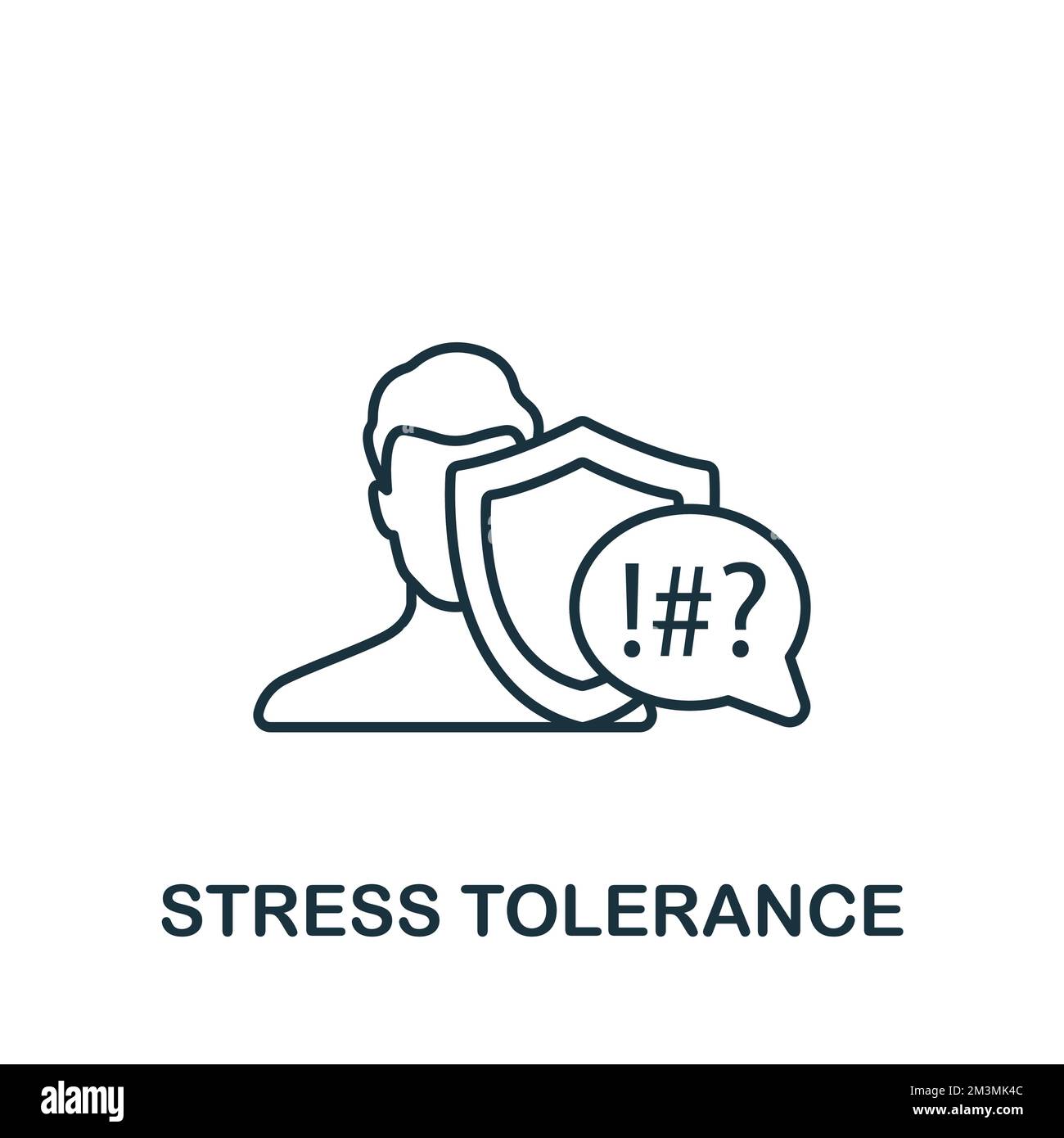 !#?

STRESS TOLERANCE

alamy

Image ID: 2M3MK4C
www.alamy.com