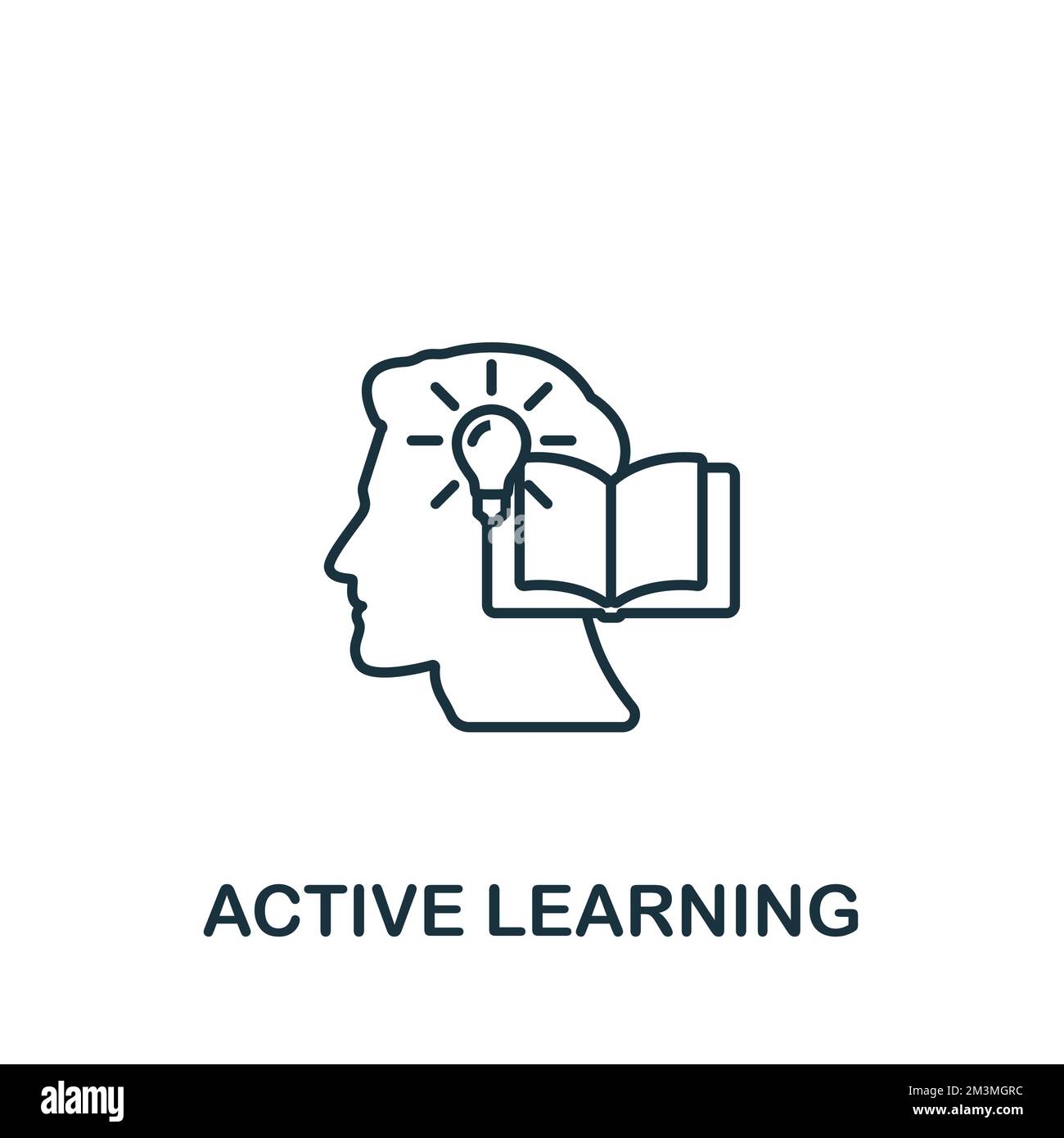 ACTIVE LEARNING

alamy

Image ID: 2M3MGRC
www.alamy.com