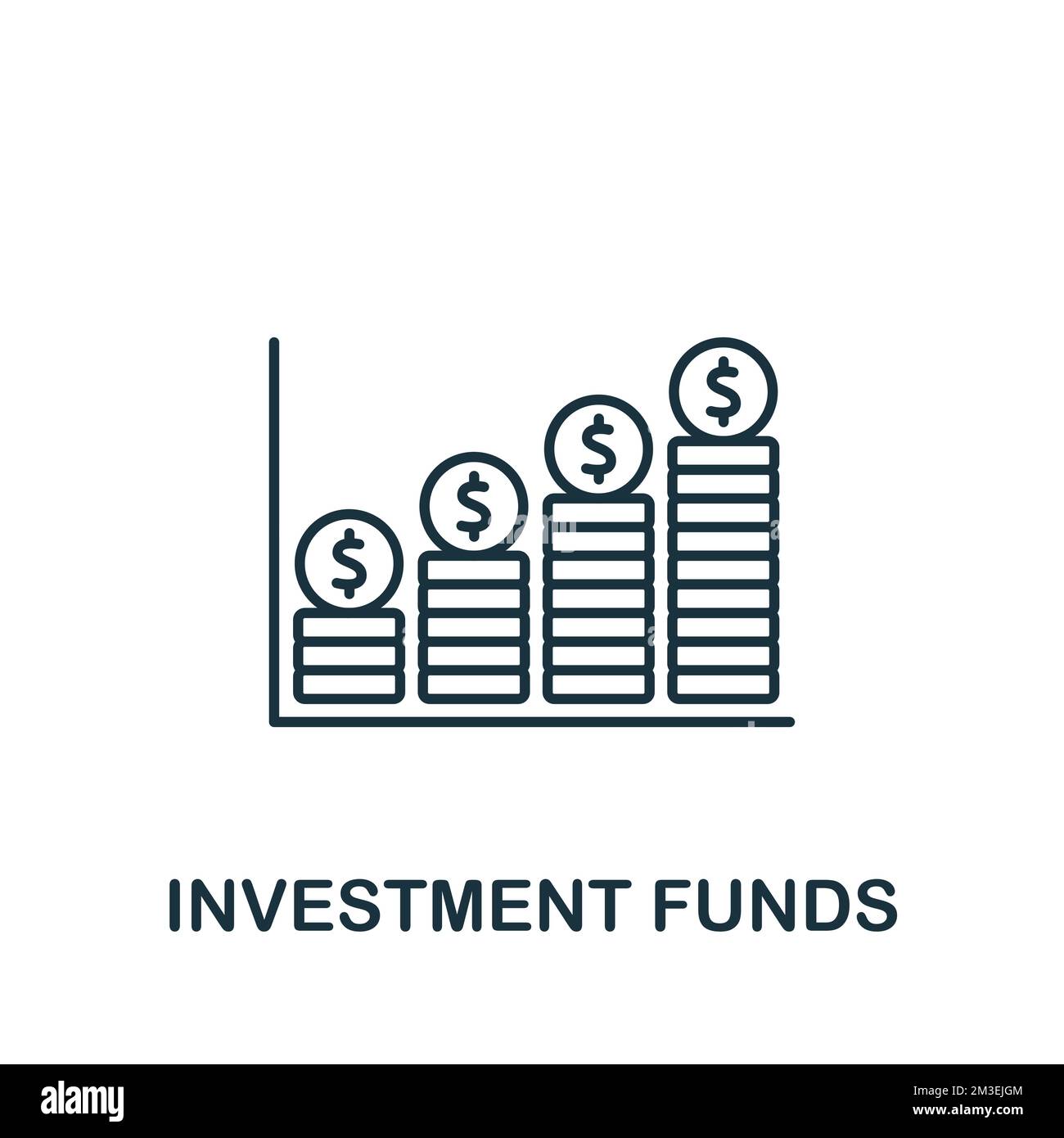 $
$
$
$

INVESTMENT FUNDS

alamy

Image ID: 2M3EJGM
www.alamy.com