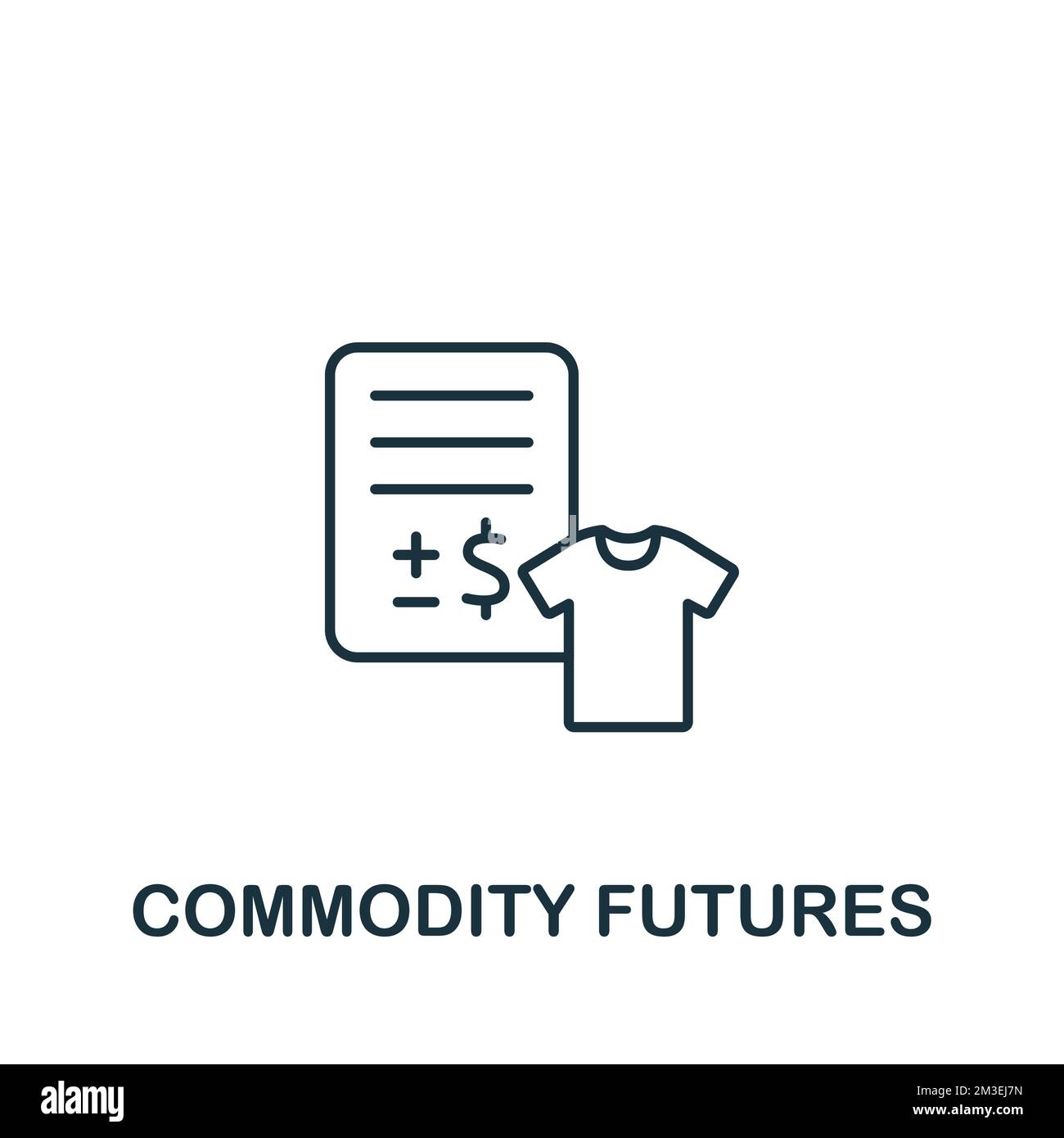 ±$

COMMODITY FUTURES

alamy

Image ID: 2M3EJ7N
www.alamy.com