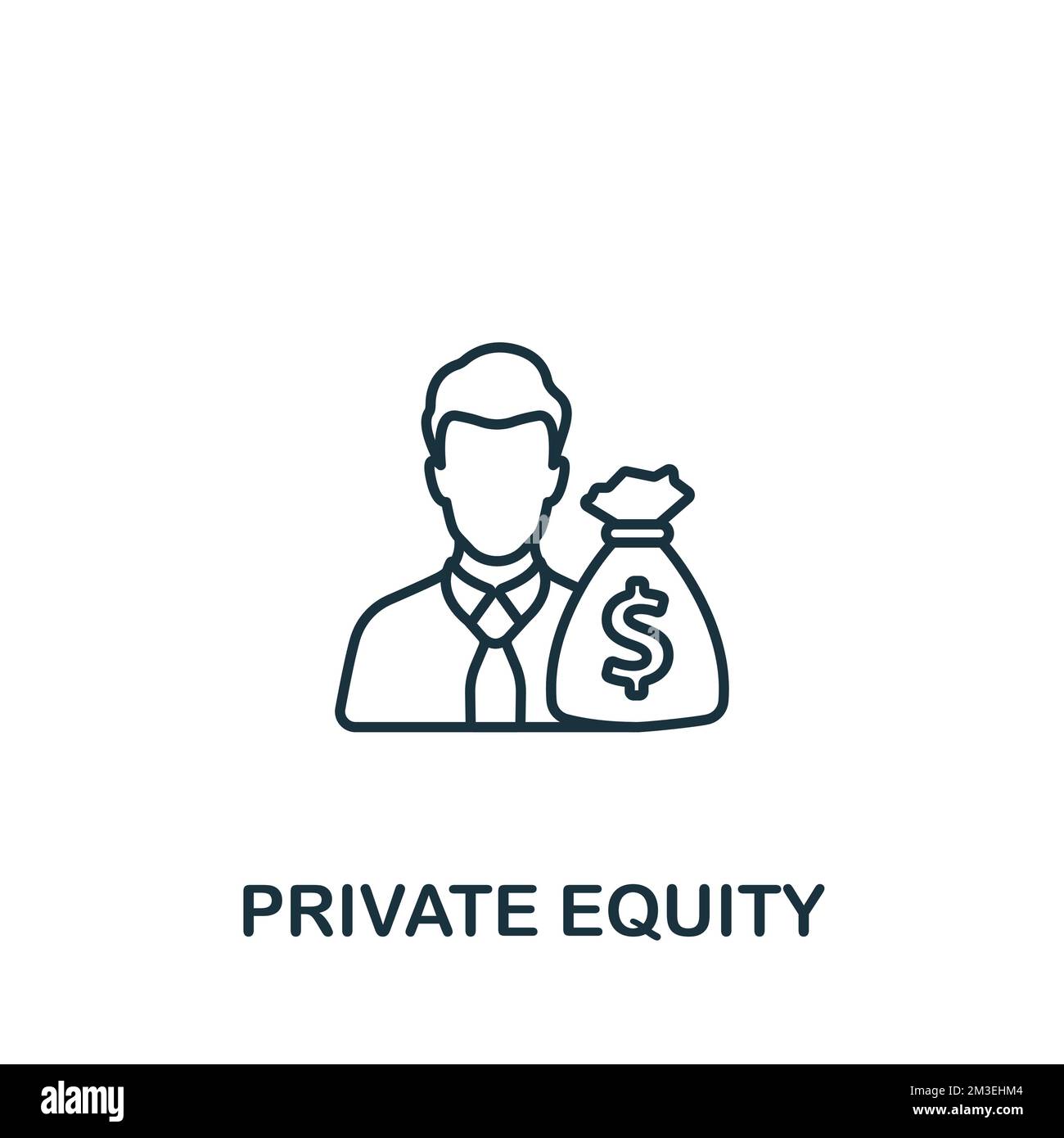 $

PRIVATE EQUITY

alamy

Image ID: 2M3EHM4
www.alamy.com