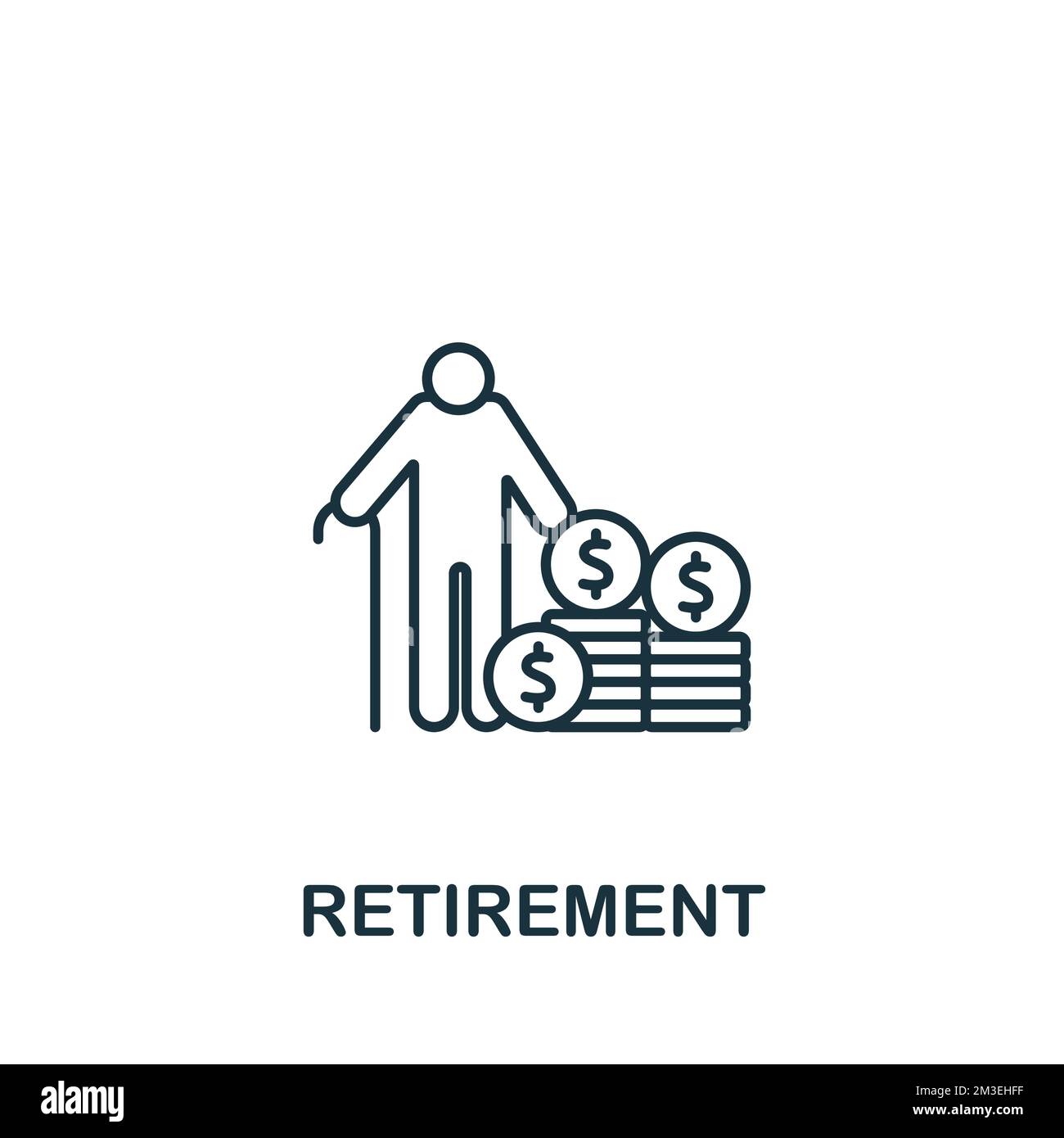 $
$
$

RETIREMENT

alamy

Image ID: 2M3EHFF
www.alamy.com