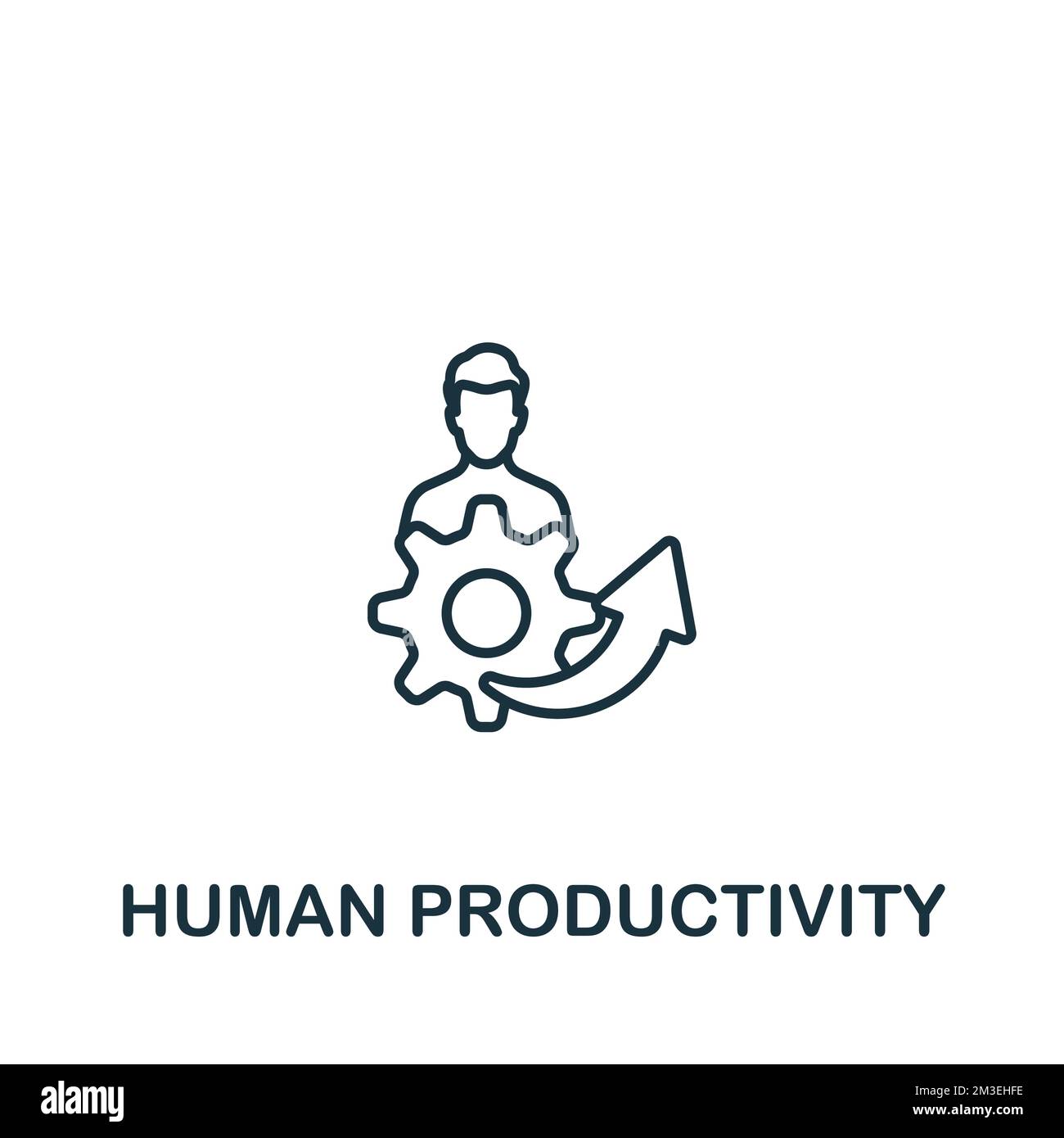 HUMAN PRODUCTIVITY

alamy

Image ID: 2M3EHFE
www.alamy.com