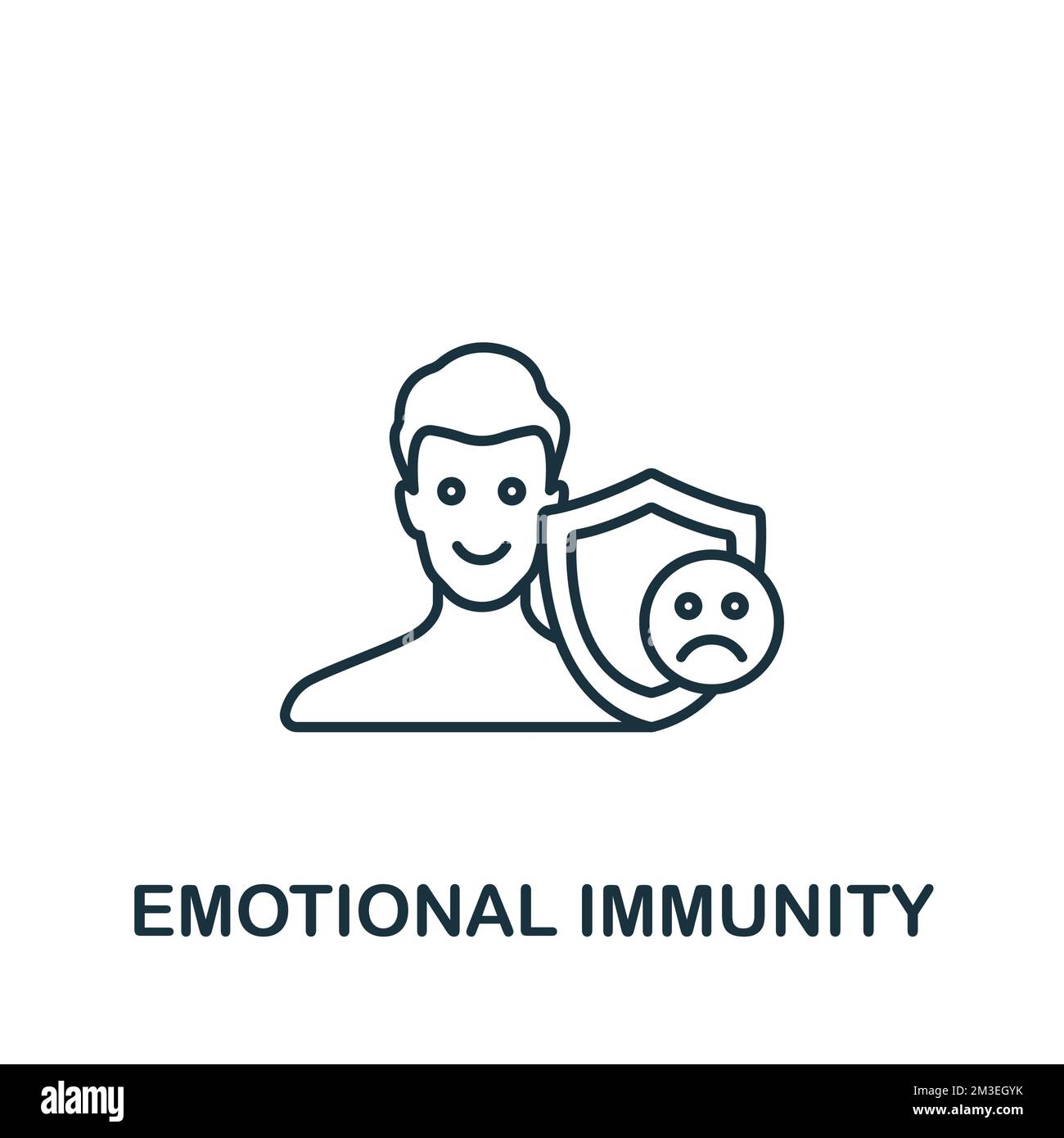 EMOTIONAL IMMUNITY

alamy

Image ID: 2M3EGYK
www.alamy.com