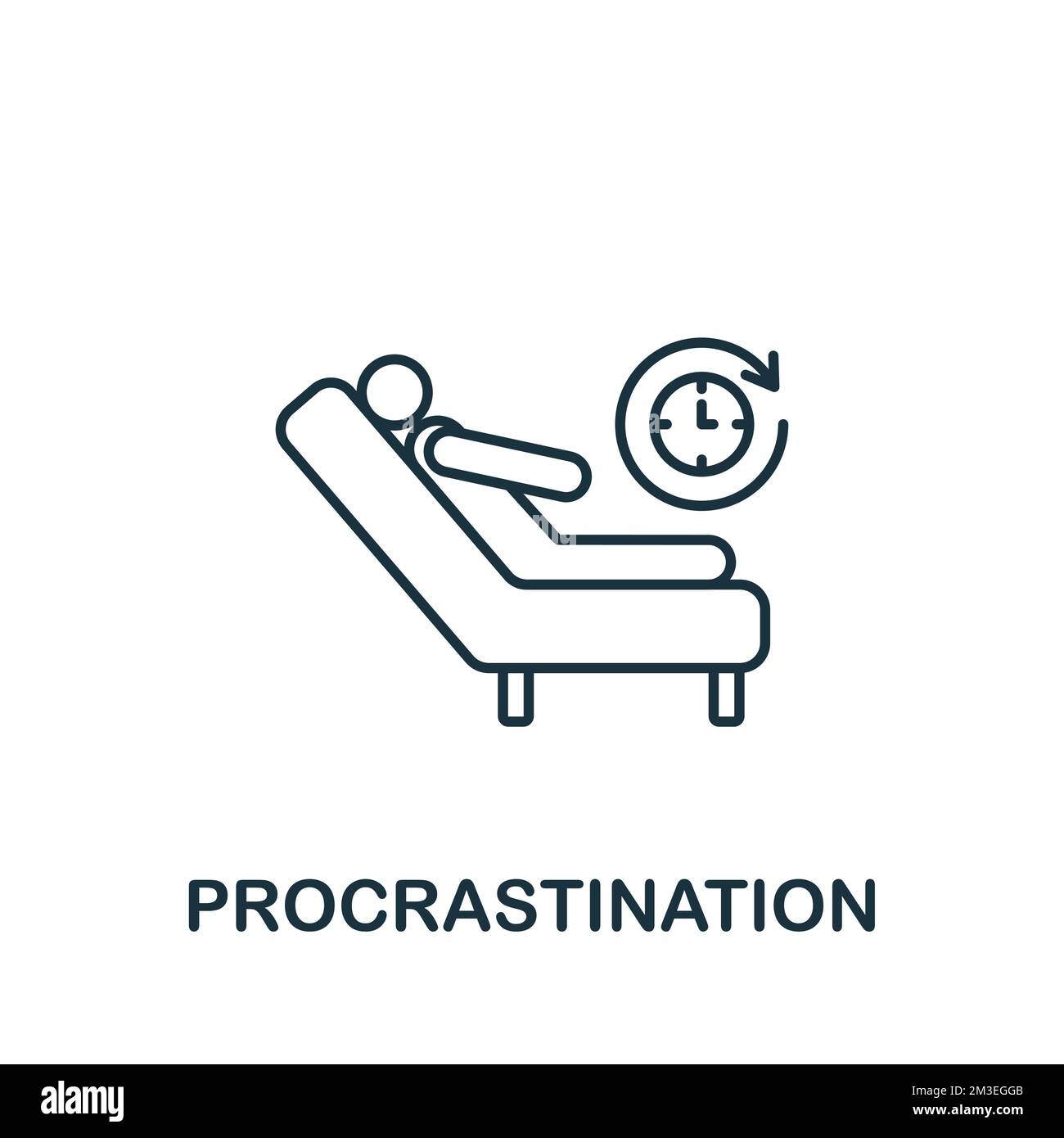 PROCRASTINATION

alamy

Image ID: 2M3EGGB
www.alamy.com