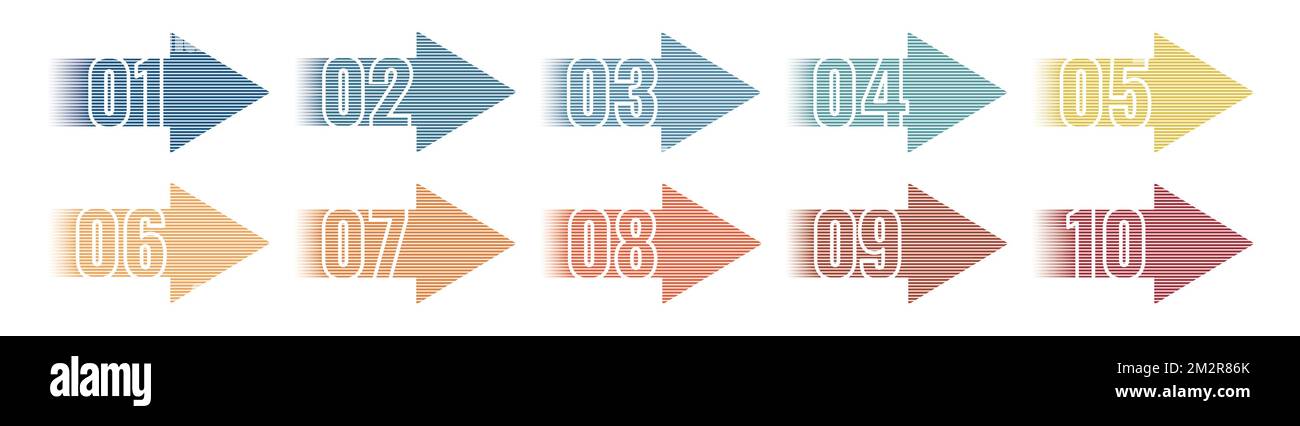 01 02 03 04 05

06 07 08 09 10

alamy

Image ID: 2M2R86K
www.alamy.com