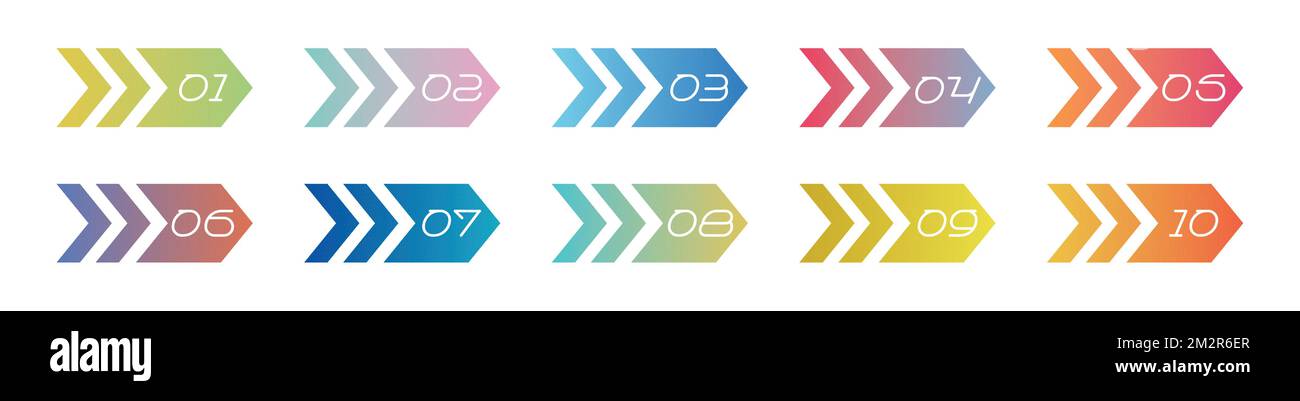 01
02
03
04
05
06
07
08
09
10

alamy

2M2R6ER
www.alamy.com