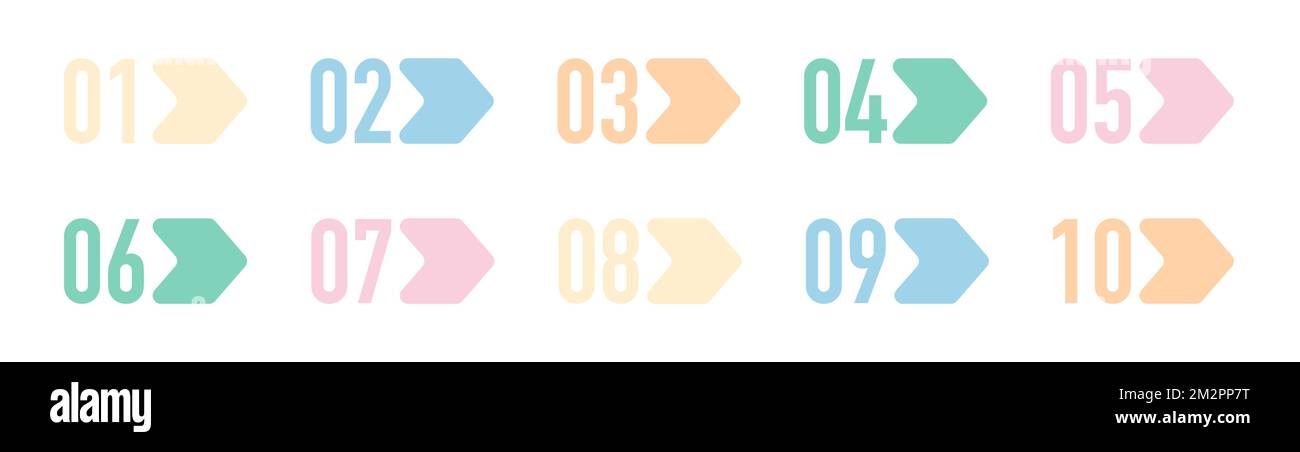 01 02 03 04 05

06 07 08 09 10

alamy

2M2PP7T
www.alamy.com