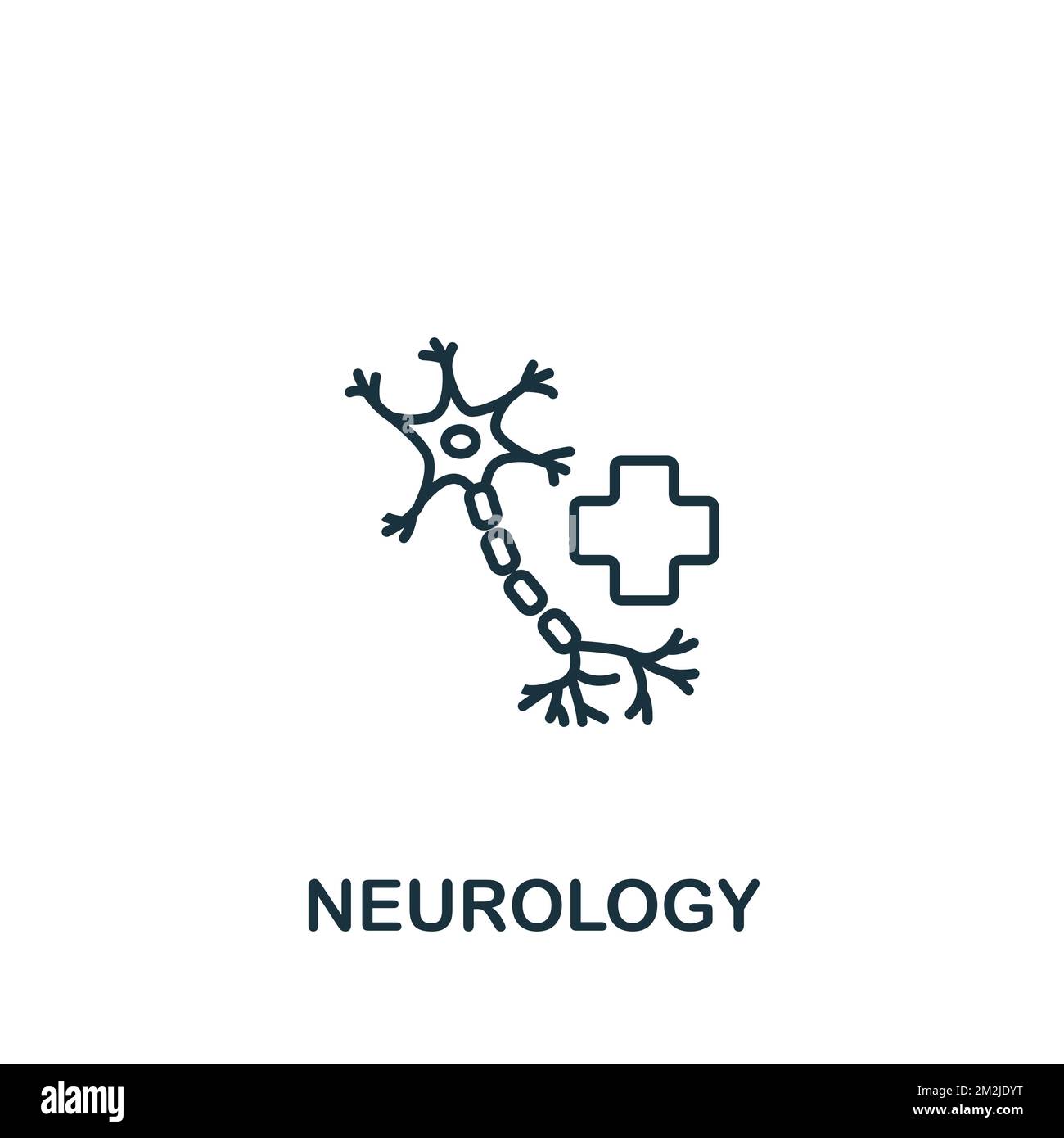 NEUROLOGY

alamy

Image ID: 2M2JDYT
www.alamy.com