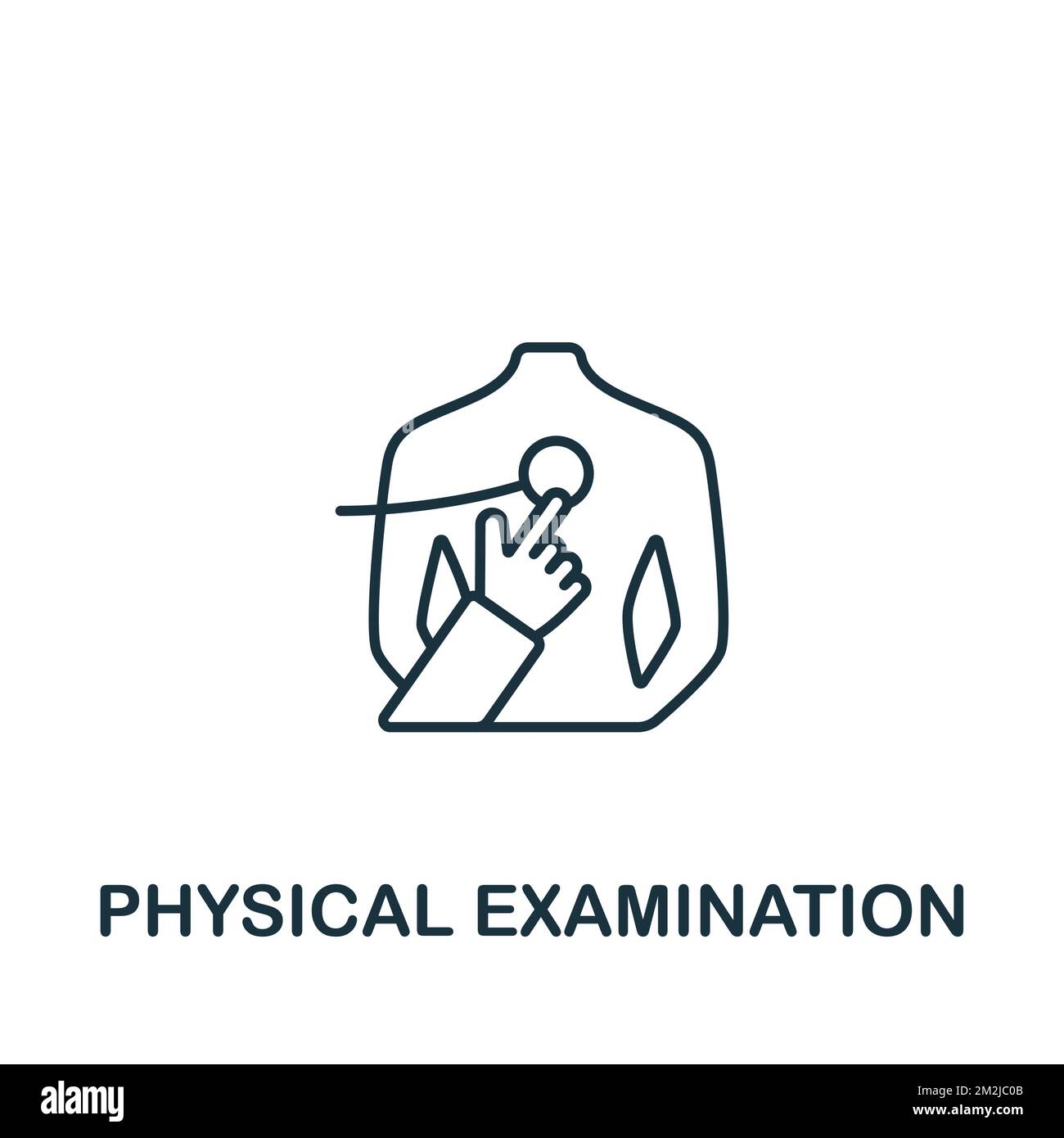 PHYSICAL EXAMINATION

alamy

Image ID: 2M2JC0B
www.alamy.com