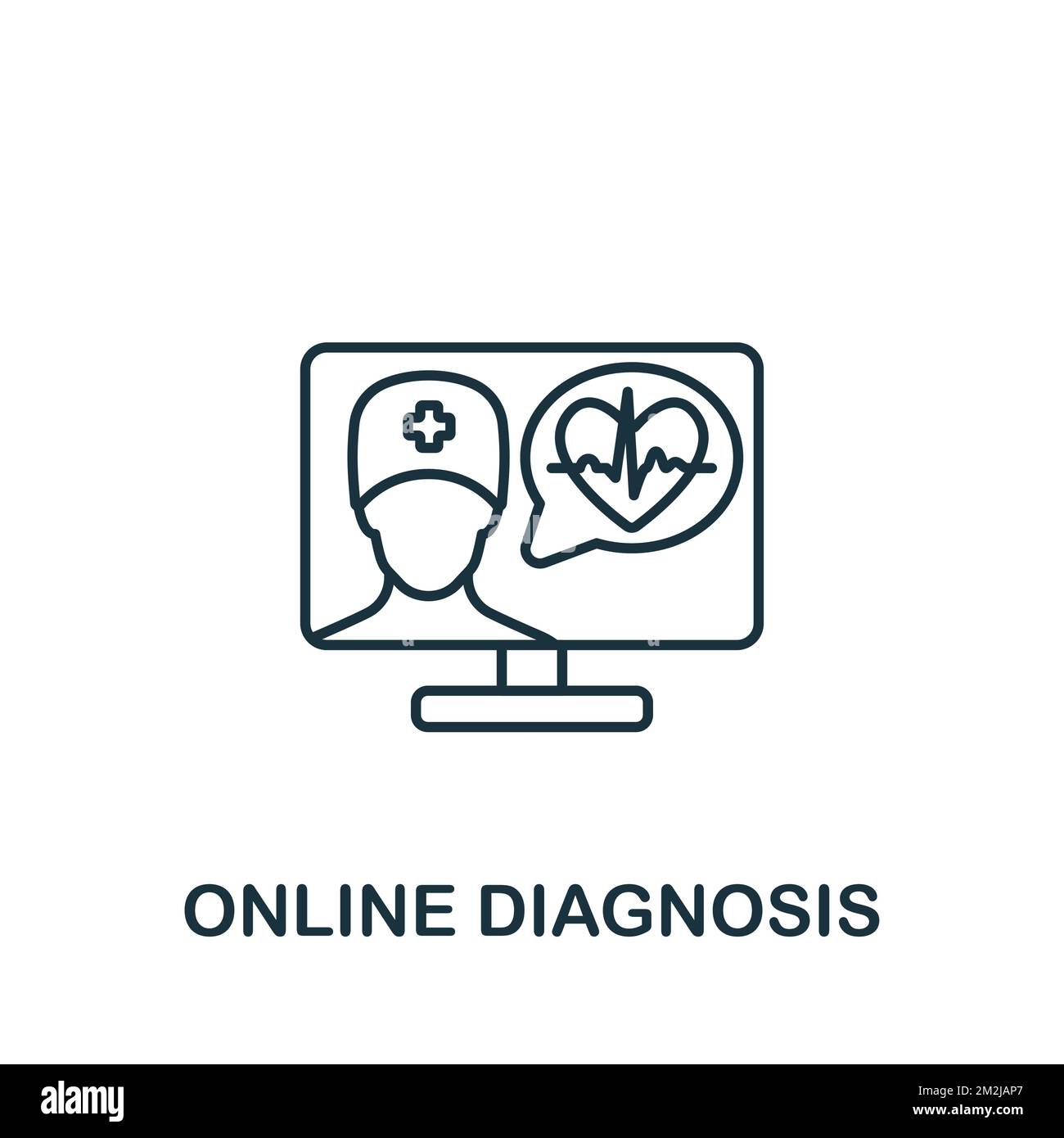 ONLINE DIAGNOSIS

alamy

Image ID: 2M2JAP7
www.alamy.com