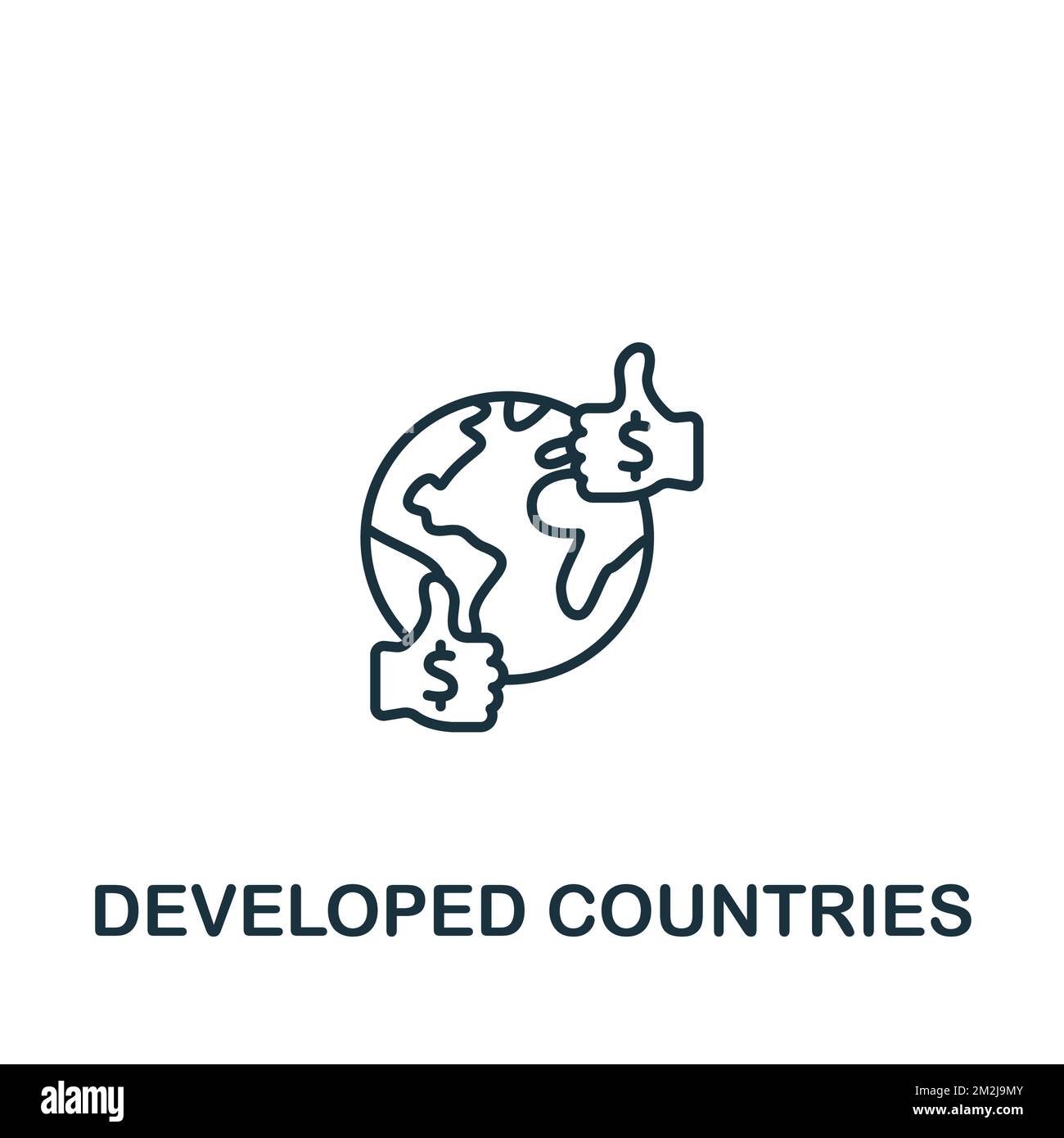 $

$

DEVELOPED COUNTRIES

alamy

Image ID: 2M2J9MY
www.alamy.com