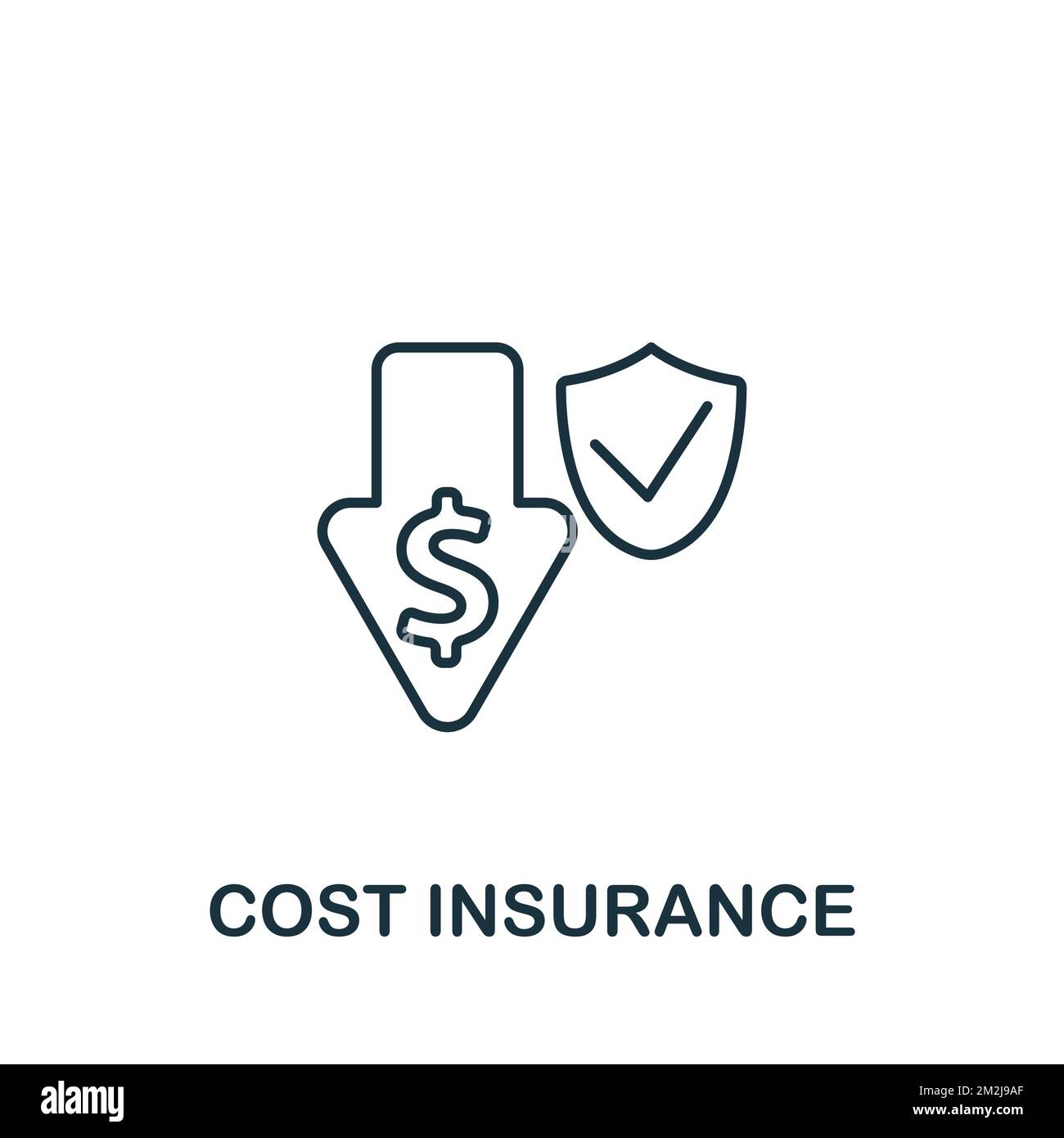 $

COST INSURANCE

alamy

Image ID: 2M2J9AF
www.alamy.com