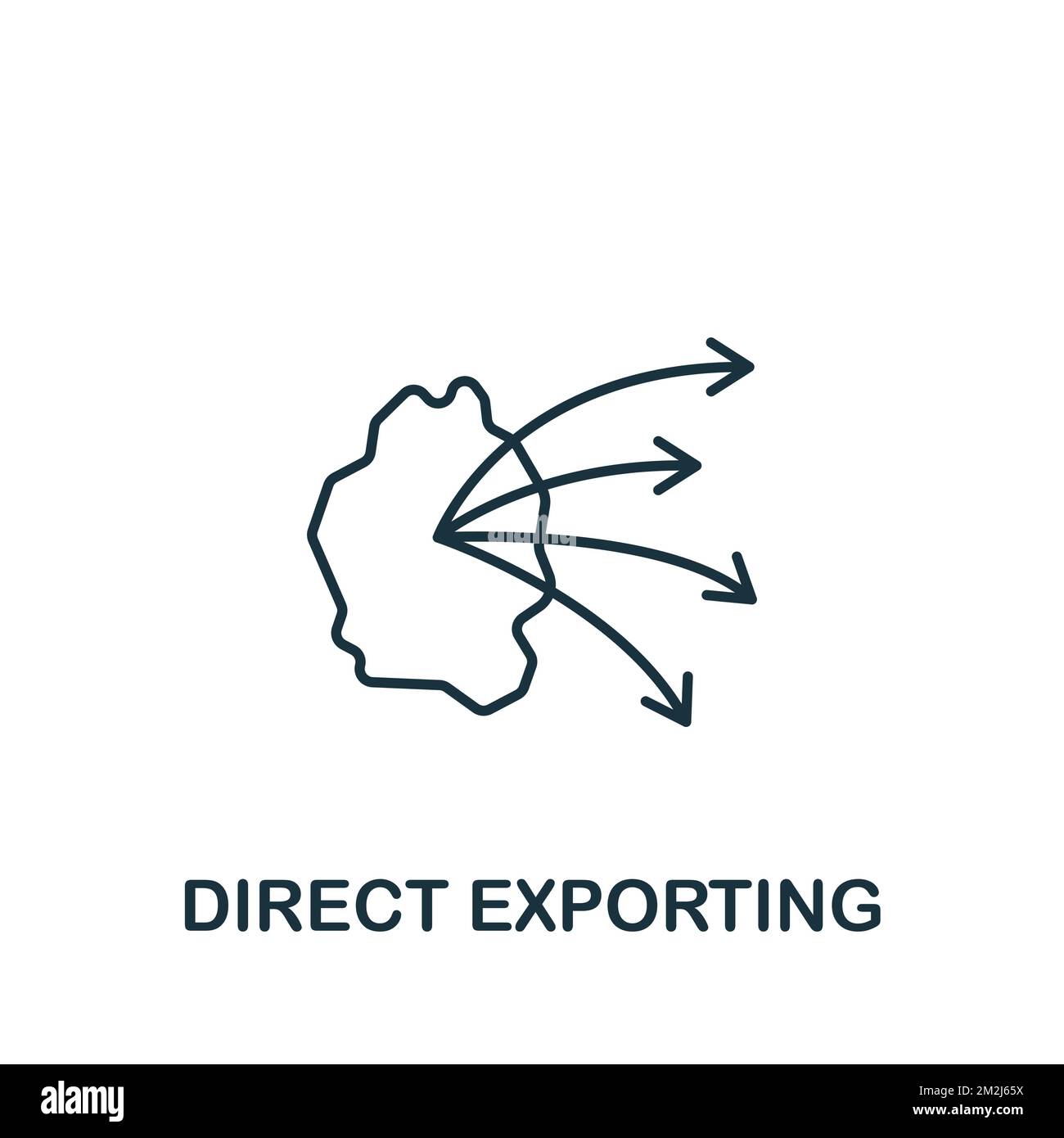 DIRECT EXPORTING

alamy

Image ID: 2M2J65X
www.alamy.com